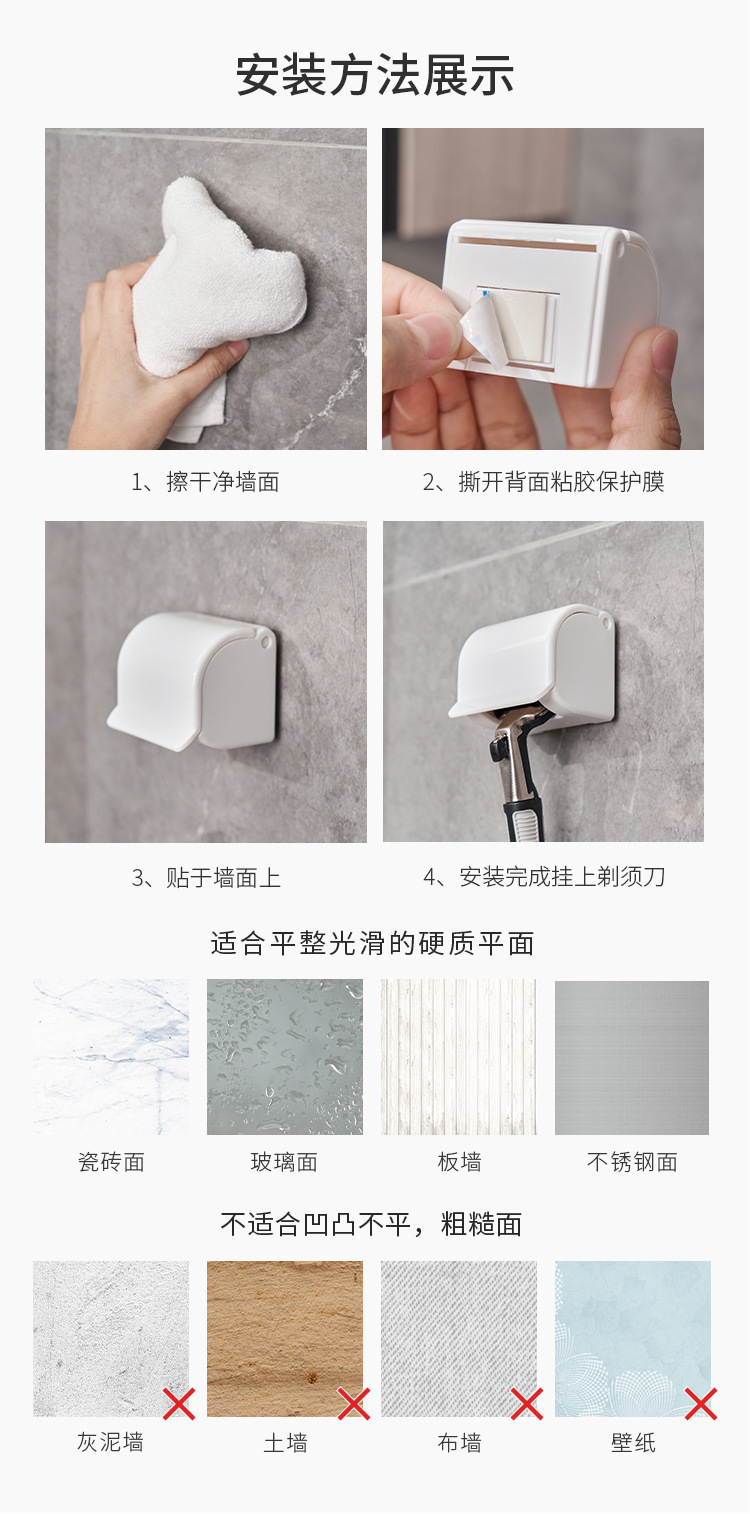 安装方法展示

1、擦干净墙面

2、撕开背面粘胶保护膜

3、贴于墙面上

4、安装完成挂上剃须刀

适合平整光滑的硬质平面

瓷砖面

玻璃面

板墙

不锈钢面

不适合凹凸不平，粗糙面

灰泥墙

土墙

布墙

壁纸