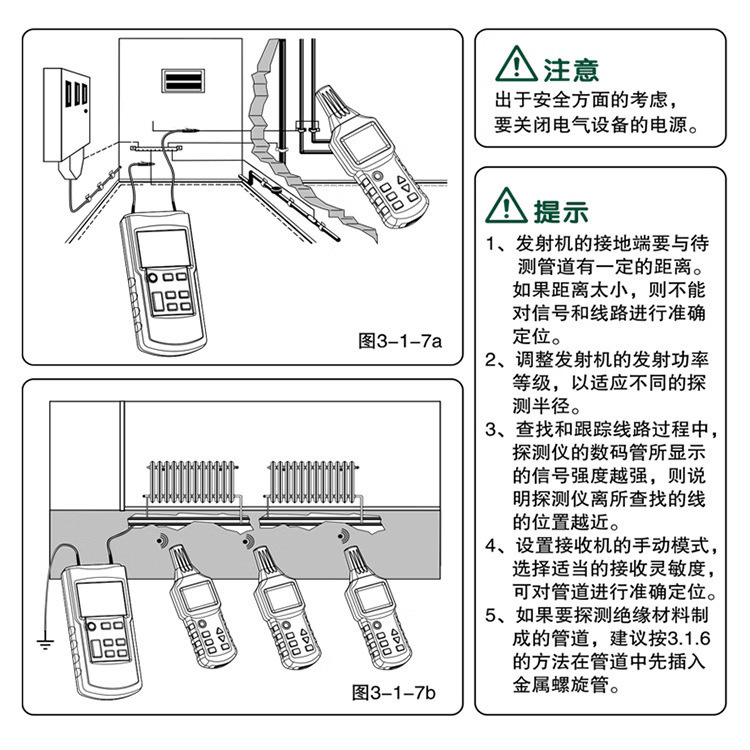 图3-1-7a

图3-1-7b

注意
出于安全方面的考虑，要关闭电气设备的电源。

提示
1、发射机的接地端要与待测管道有一定的距离。如果距离太小，则不能对信号和线路进行准确定位。
2、调整发射机的发射功率等级，以适应不同的探测半径。
3、查找和跟踪线路过程中，探测仪的数码管所显示的信号强度越强，则说明探测仪离所查找的线的位置越近。
4、设置接收机的手动模式，选择适当的接收灵敏度，可对管道进行准确定位。
5、如果要探测绝缘材料制成的管道，建议按3.1.6的方法在管道中先插入金属螺旋管。