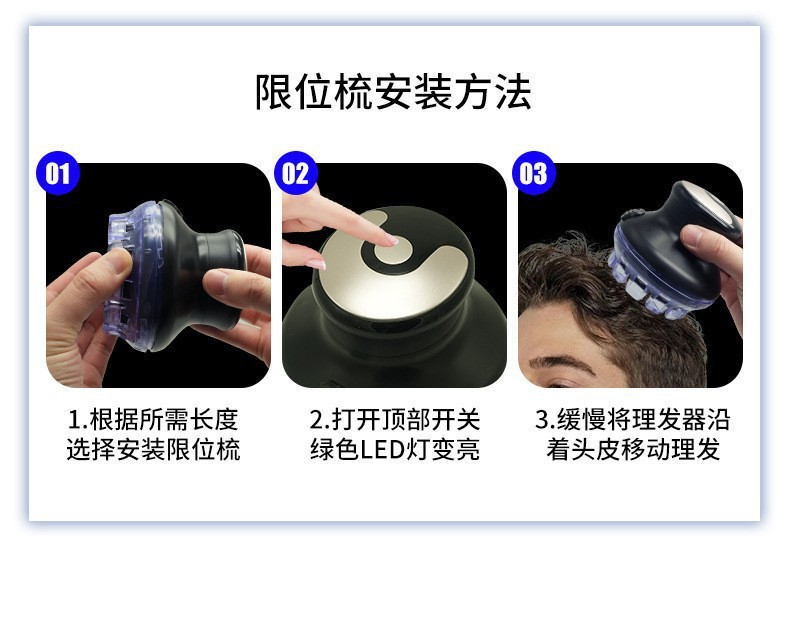 限位梳安装方法

01

1.根据所需长度选择安装限位梳

02

2.打开顶部开关绿色LED灯变亮

03

3.缓慢将理发器沿着头皮移动理发