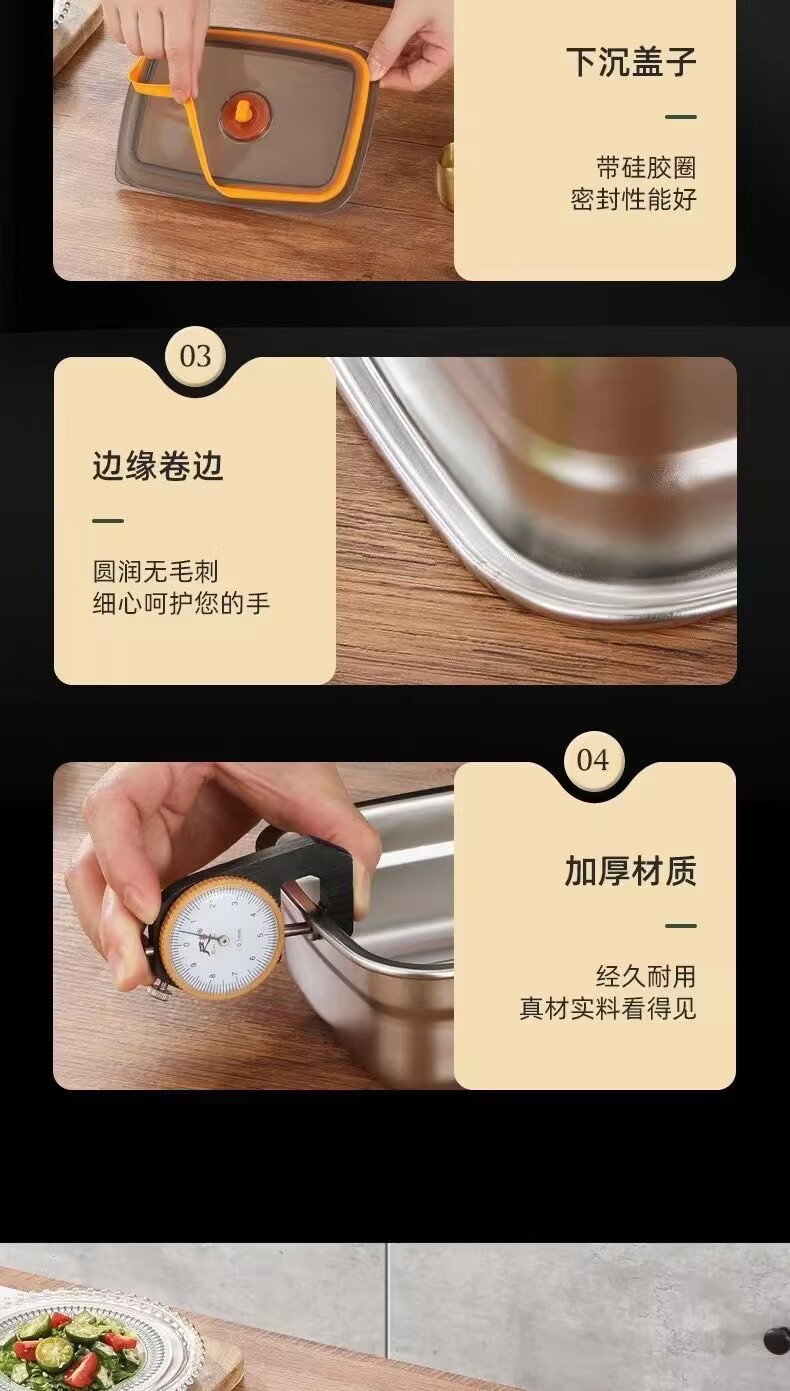 下沉盖子

带硅胶圈
密封性能好

03

边缘卷边

圆润无毛刺
细心呵护您的手

04

加厚材质

经久耐用
真材实料看得见