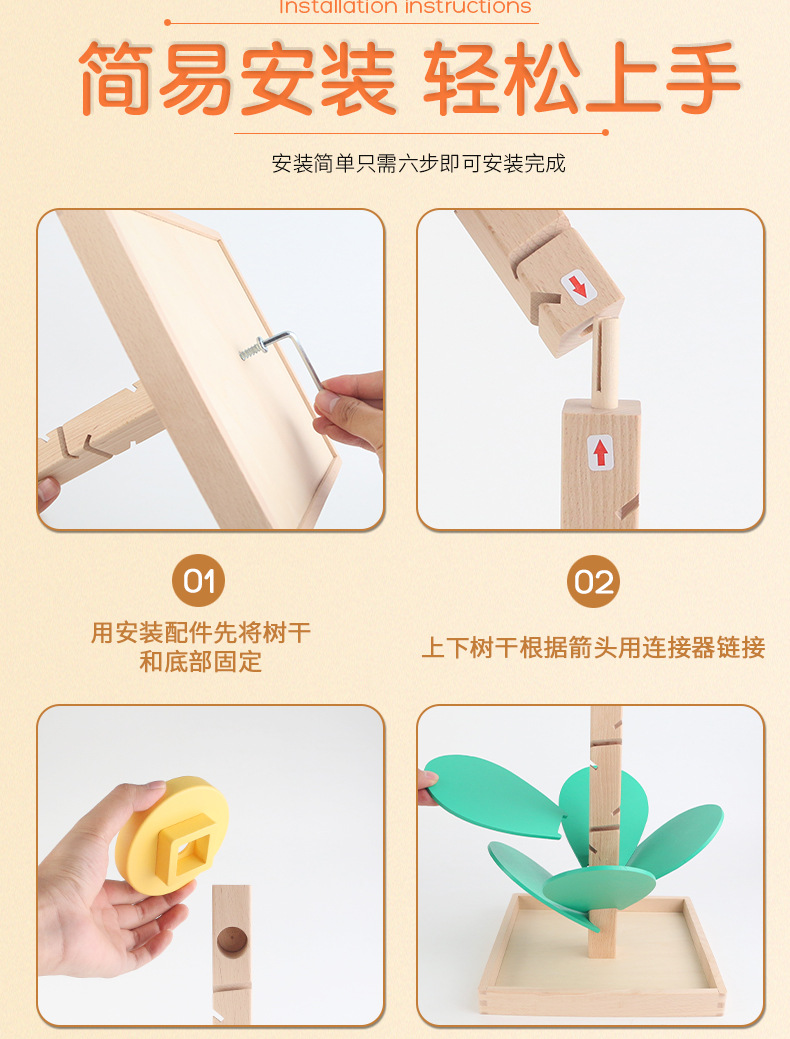 Installation instructions

简易安装 轻松上手

安装简单只需六步即可安装完成

01

用安装配件先将树干和底部固定

02

上下树干根据箭头用连接器链接