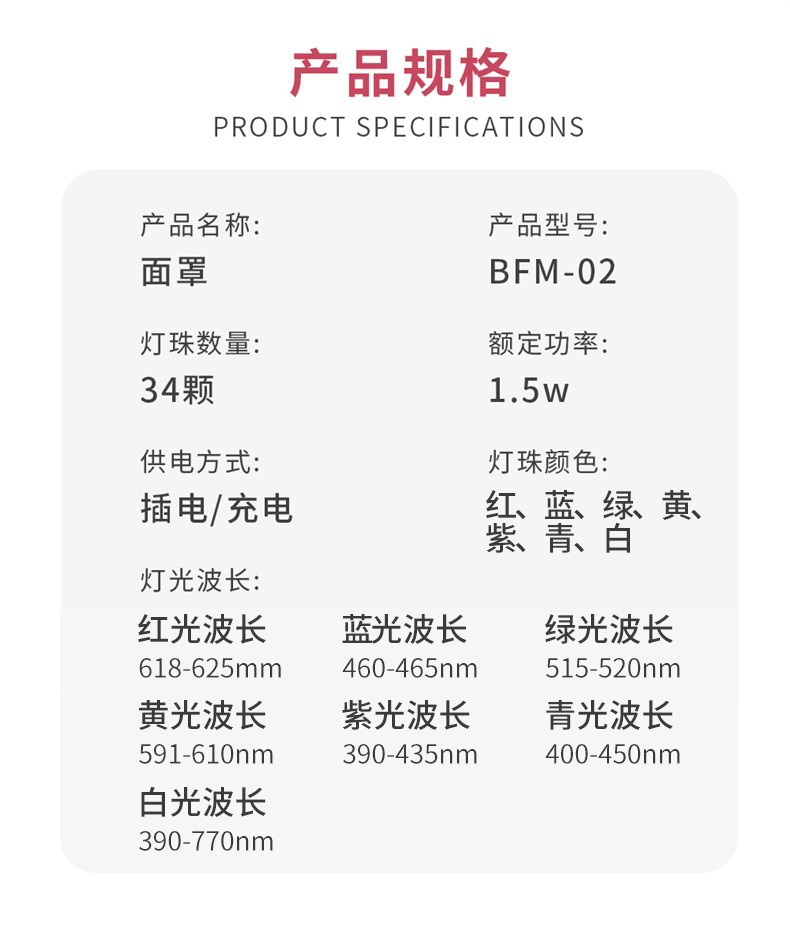 产品规格
PRODUCT SPECIFICATIONS

产品名称:
面罩

产品型号:
BFM-02

灯珠数量:
34颗

额定功率:
1.5w

供电方式:
插电/充电

灯珠颜色:
红、蓝、绿、黄、紫、青、白

灯光波长:

红光波长
618-625mm

蓝光波长
460-465nm

绿光波长
515-520nm

黄光波长
591-610nm

紫光波长
390-435nm

青光波长
400-450nm

白光波长
390-770nm