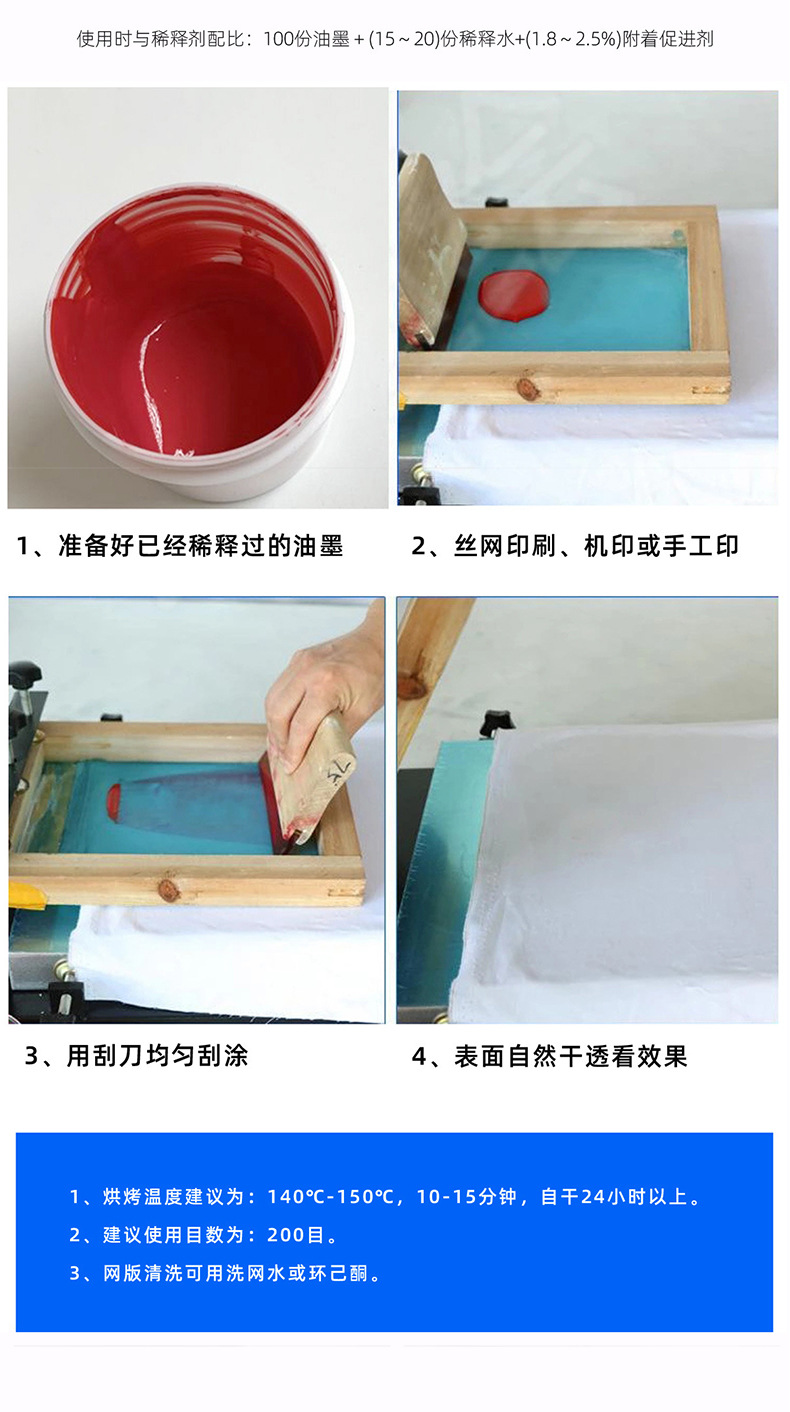 使用时与稀释剂配比：100份油墨 + (15～20)份稀释水+(1.8～2.5%)附着促进剂

1、准备好已经稀释过的油墨

2、丝网印刷、机印或手工印

3、用刮刀均匀刮涂

4、表面自然干透看效果

1、烘烤温度建议为：140℃-150℃，10-15分钟，自干24小时以上。
2、建议使用目数为：200目。
3、网版清洗可用洗网水或环己酮。