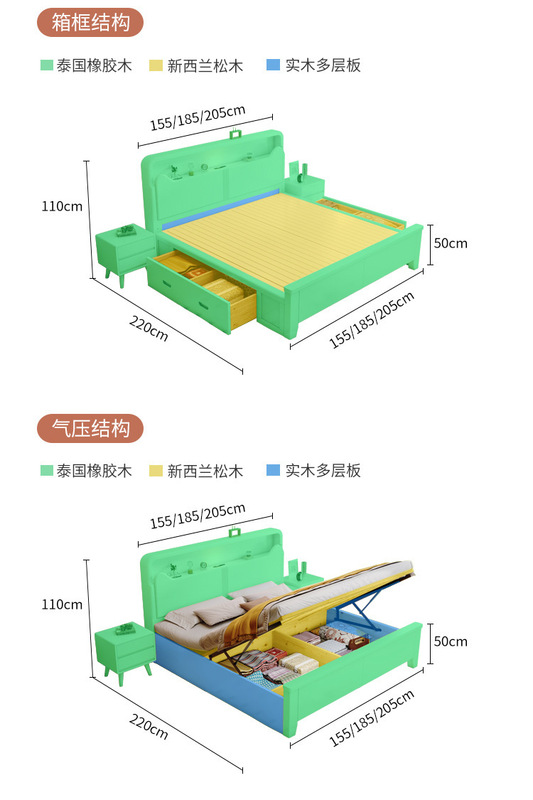 箱框结构

泰国橡胶木　新西兰松木　实木多层板

155/185/205cm

110cm

50cm

220cm

155/185/205cm

气压结构

泰国橡胶木　新西兰松木　实木多层板

155/185/205cm

110cm

50cm

220cm

155/185/205cm