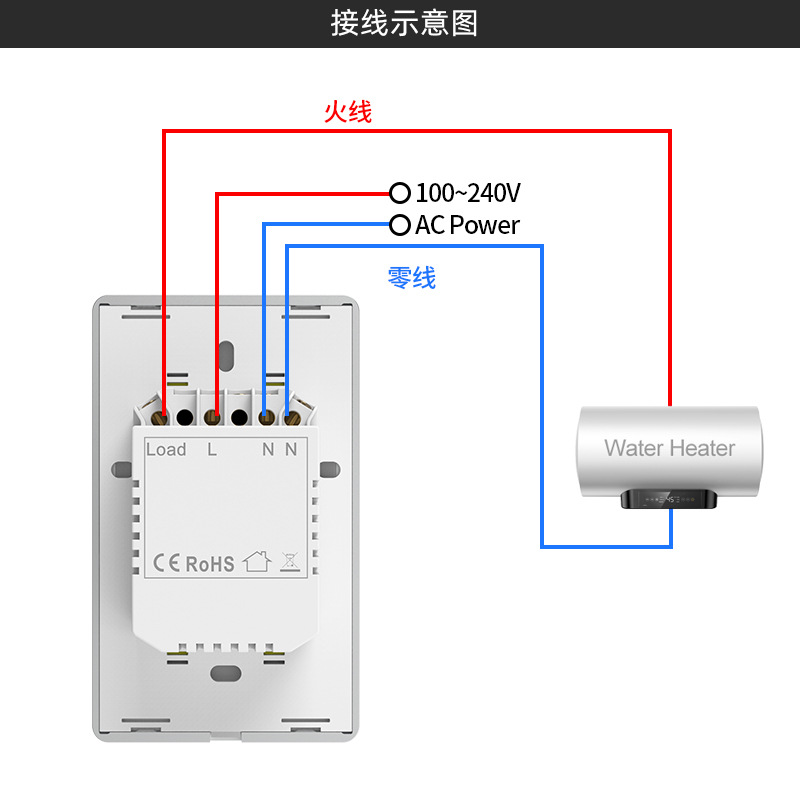 接线示意图

火线

100~240V
AC Power

零线

Load L N N

CE RoHS

Water Heater