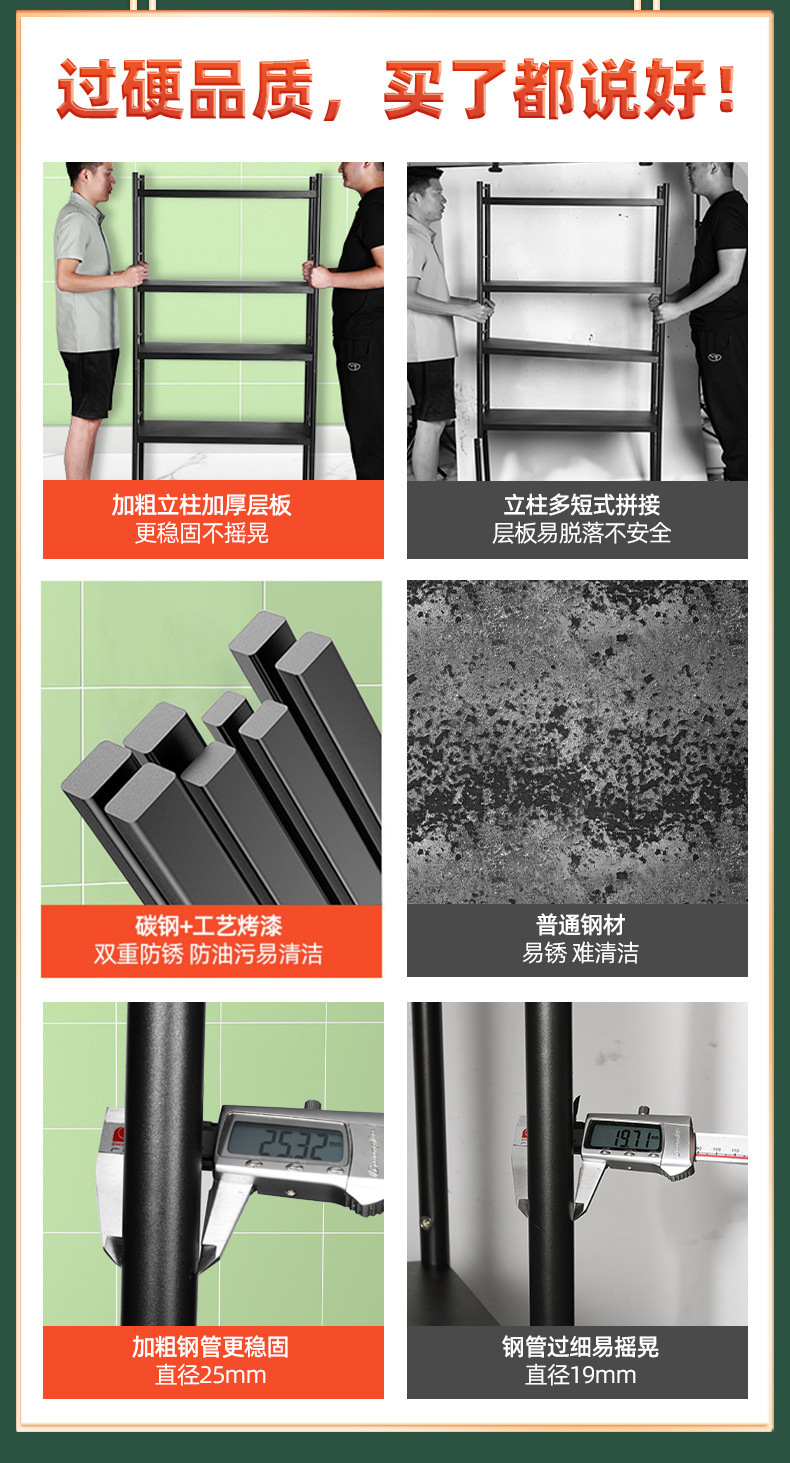 过硬品质，买了都说好！

加粗立柱加厚层板
更稳固不摇晃

立柱多短式拼接
层板易脱落不安全

碳钢+工艺烤漆
双重防锈 防油污易清洁

普通钢材
易锈 难清洁

25.32

加粗钢管更稳固
直径25mm

19.71

钢管过细易摇晃
直径19mm