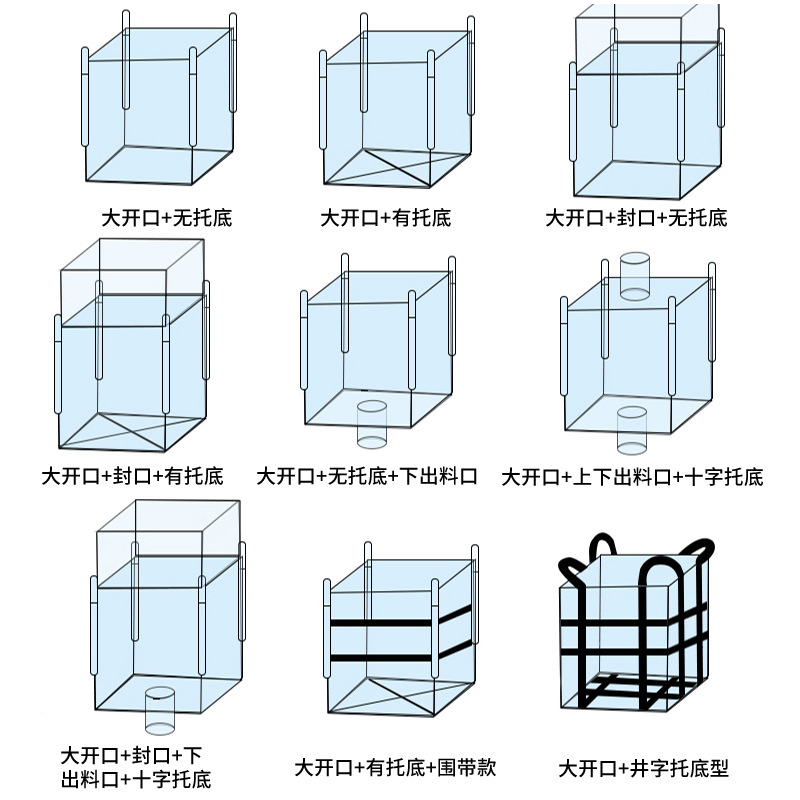 大开口+无托底

大开口+有托底

大开口+封口+无托底

大开口+封口+有托底

大开口+无托底+下出料口

大开口+上下出料口+十字托底

大开口+封口+下出料口+十字托底

大开口+有托底+围带款

大开口+井字托底型