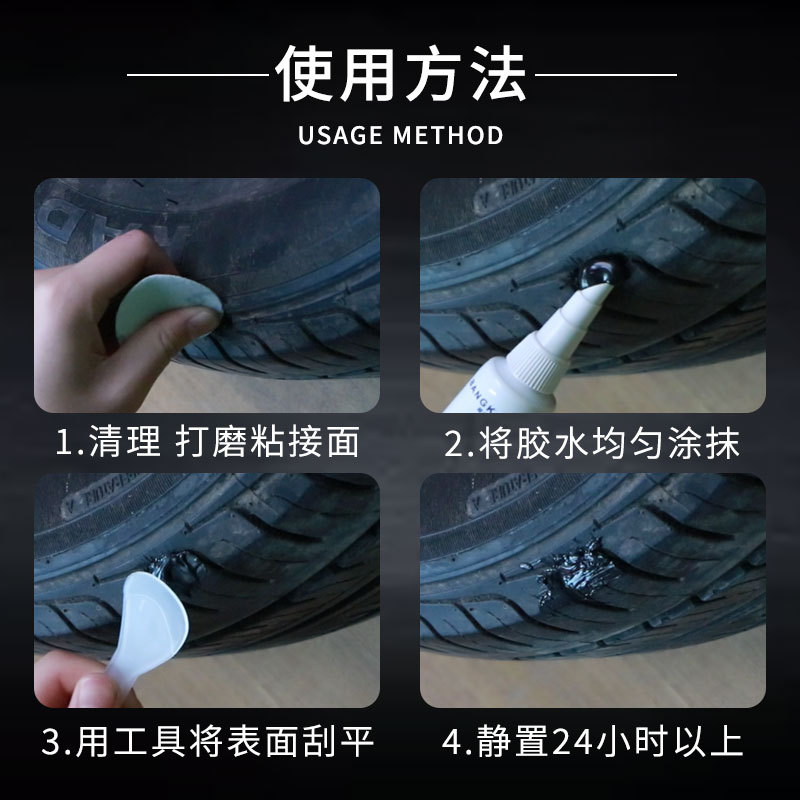 使用方法

USAGE METHOD

1.清理 打磨粘接面

2.将胶水均匀涂抹

3.用工具将表面刮平

4.静置24小时以上