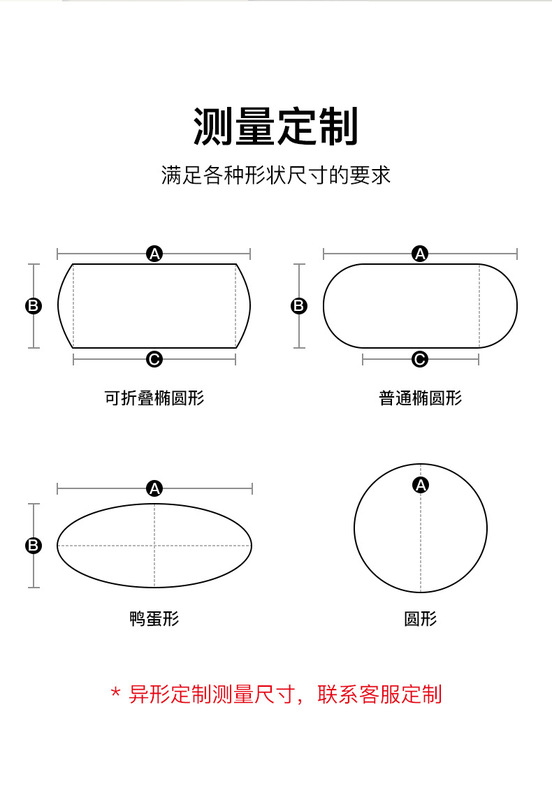 测量定制

满足各种形状尺寸的要求

A
B
C
可折叠椭圆形

A
B
C
普通椭圆形

A
B
鸭蛋形

A
圆形

* 异形定制测量尺寸，联系客服定制