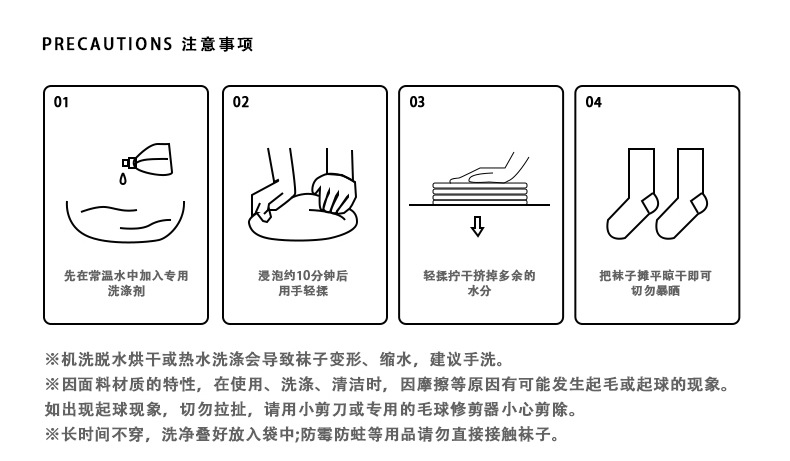 PRECAUTIONS 注意事项

01
先在常温水中加入专用洗涤剂

02
浸泡约10分钟后用手轻揉

03
轻揉拧干挤掉多余的水分

04
把袜子摊平晾干即可切勿暴晒

※机洗脱水烘干或热水洗涤会导致袜子变形、缩水，建议手洗。
※因面料材质的特性，在使用、洗涤、清洁时，因摩擦等原因有可能发生起毛或起球的现象。如出现起球现象，切勿拉扯，请用小剪刀或专用的毛球修剪器小心剪除。
※长时间不穿，洗净叠好放入袋中;防霉防蛀等用品请勿直接接触袜子。