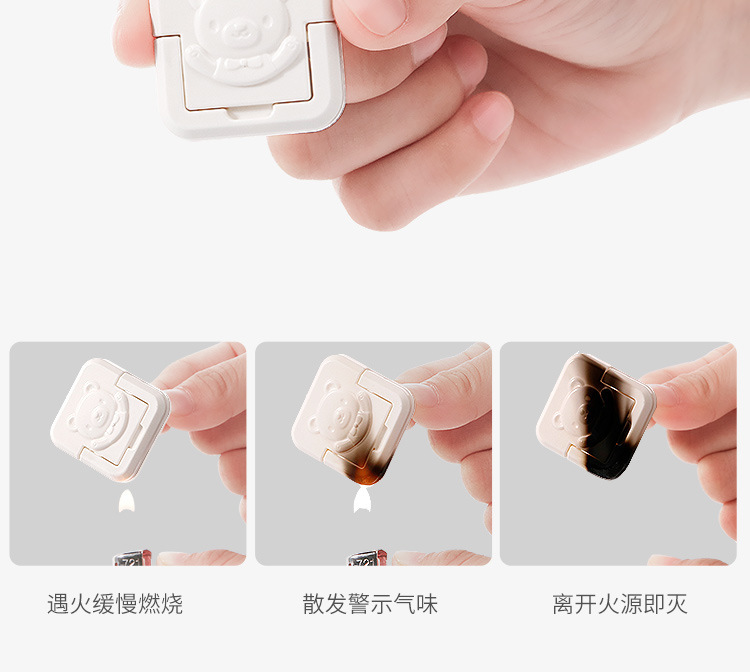 遇火缓慢燃烧

散发警示气味

离开火源即灭