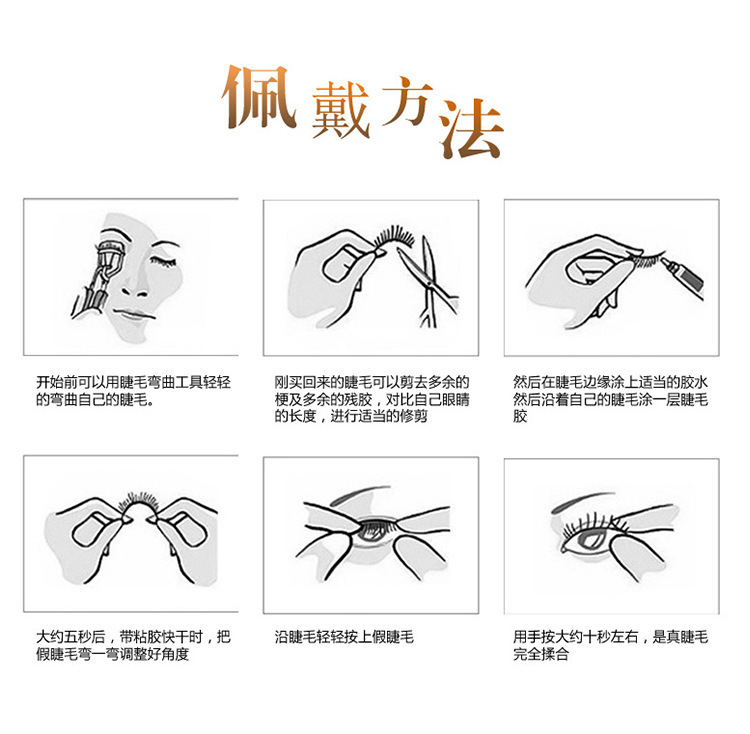 佩戴方法

开始前可以用睫毛弯曲工具轻轻的弯曲自己的睫毛。

刚买回来的睫毛可以剪去多余的梗及多余的残胶，对比自己眼睛的长度，进行适当的修剪

然后在睫毛边缘涂上适当的胶水然后沿着自己的睫毛涂一层睫毛胶

大约五秒后，带粘胶快干时，把假睫毛弯一弯调整好角度

沿睫毛轻轻按上假睫毛

用手按大约十秒左右，是真睫毛完全揉合