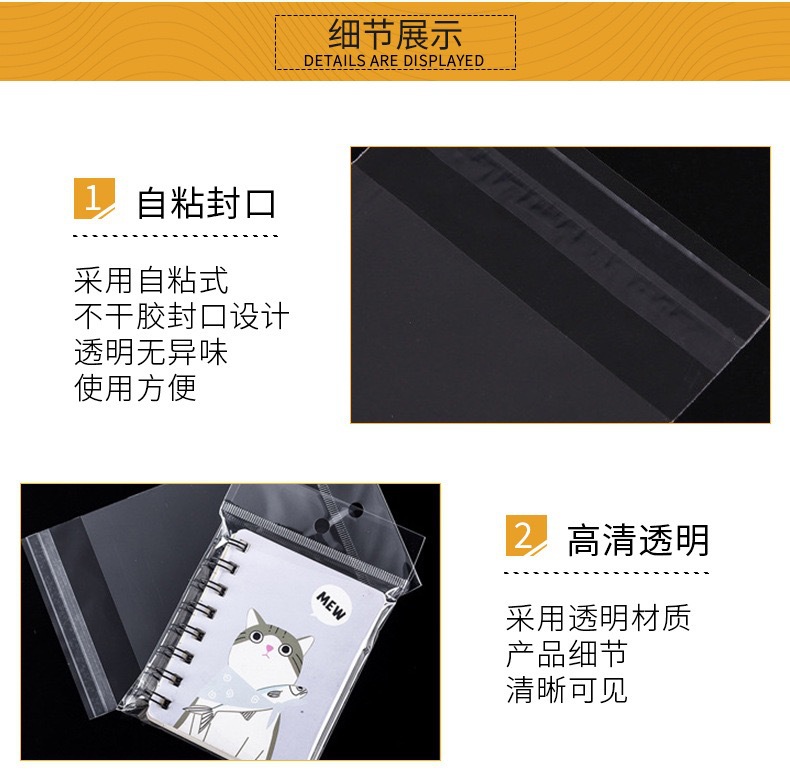 细节展示
DETAILS ARE DISPLAYED

1 自粘封口

采用自粘式
不干胶封口设计
透明无异味
使用方便

MEW

2 高清透明

采用透明材质
产品细节
清晰可见