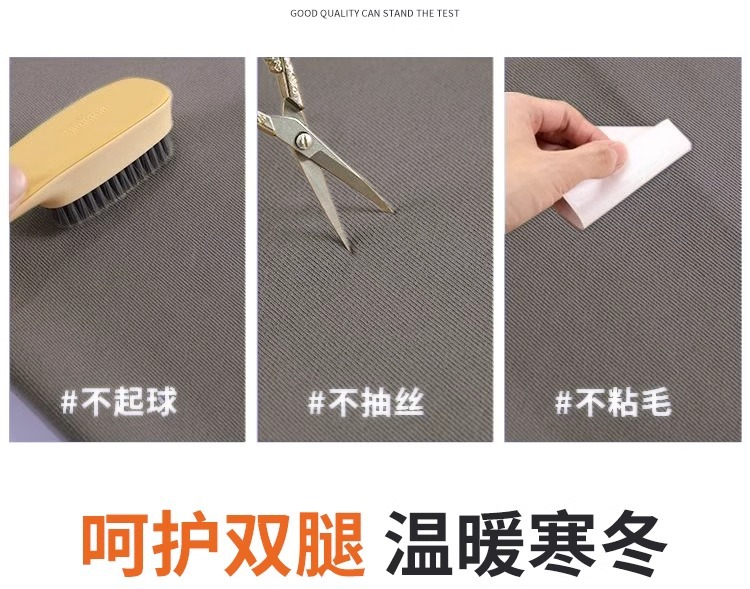 GOOD QUALITY CAN STAND THE TEST

#不起球

#不抽丝

#不粘毛

呵护双腿 温暖寒冬