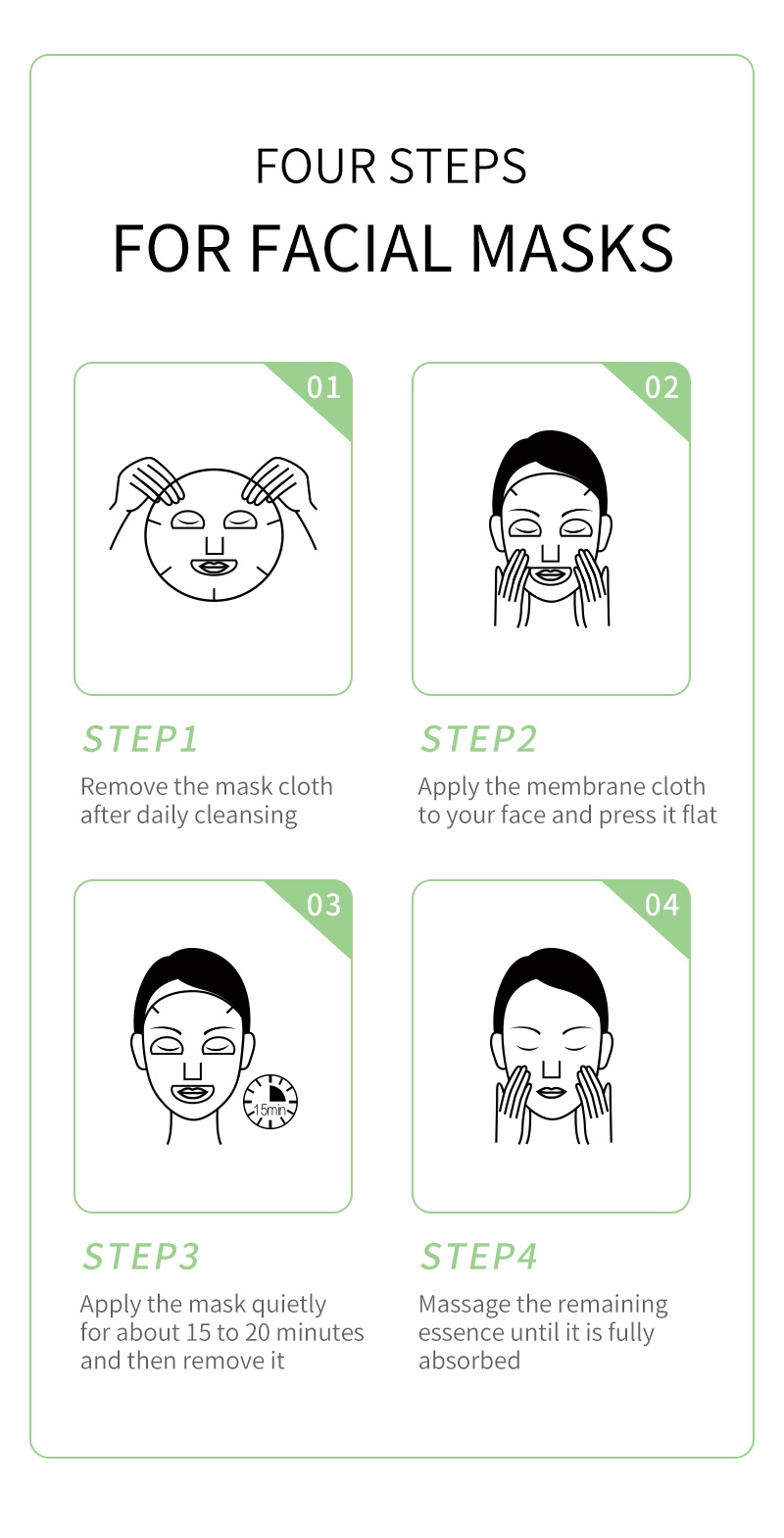 FOUR STEPS
FOR FACIAL MASKS

01

STEP1
Remove the mask cloth after daily cleansing

02

STEP2
Apply the membrane cloth to your face and press it flat

03

15min

STEP3
Apply the mask quietly for about 15 to 20 minutes and then remove it

04

STEP4
Massage the remaining essence until it is fully absorbed