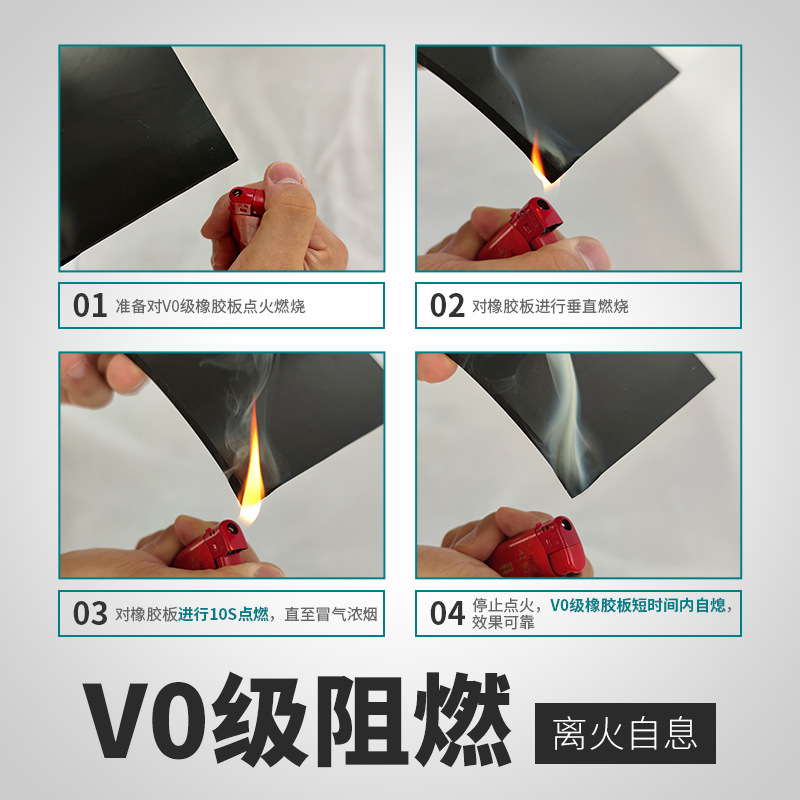 01 准备对V0级橡胶板点火燃烧

02 对橡胶板进行垂直燃烧

03 对橡胶板进行10S点燃，直至冒气浓烟

04 停止点火，V0级橡胶板短时间内自熄，效果可靠

V0级阻燃

离火自息