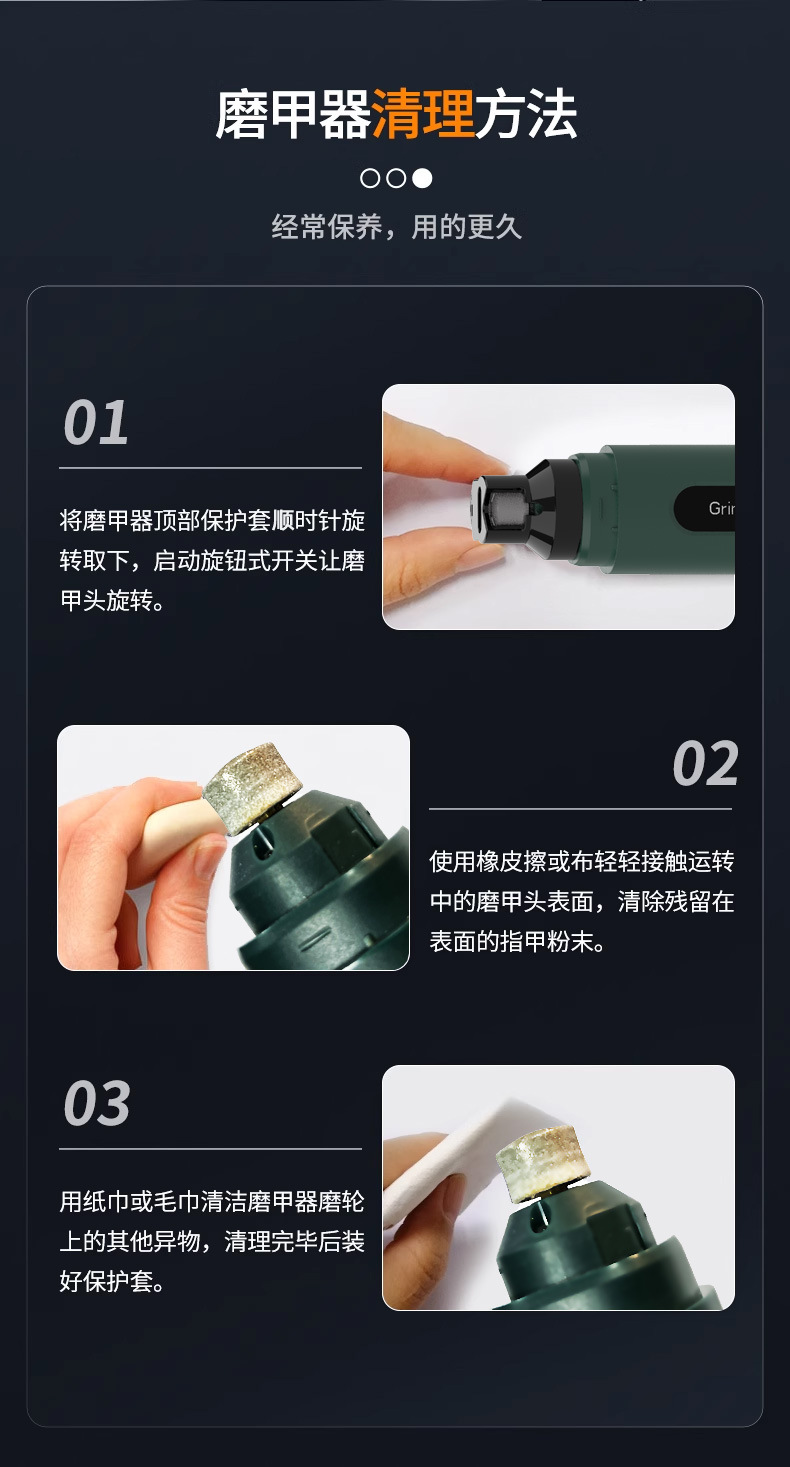 磨甲器清理方法

经常保养，用的更久

01

将磨甲器顶部保护套顺时针旋转取下，启动旋钮式开关让磨甲头旋转。

Grin

02

使用橡皮擦或布轻轻接触运转中的磨甲头表面，清除残留在表面的指甲粉末。

03

用纸巾或毛巾清洁磨甲器磨轮上的其他异物，清理完毕后装好保护套。