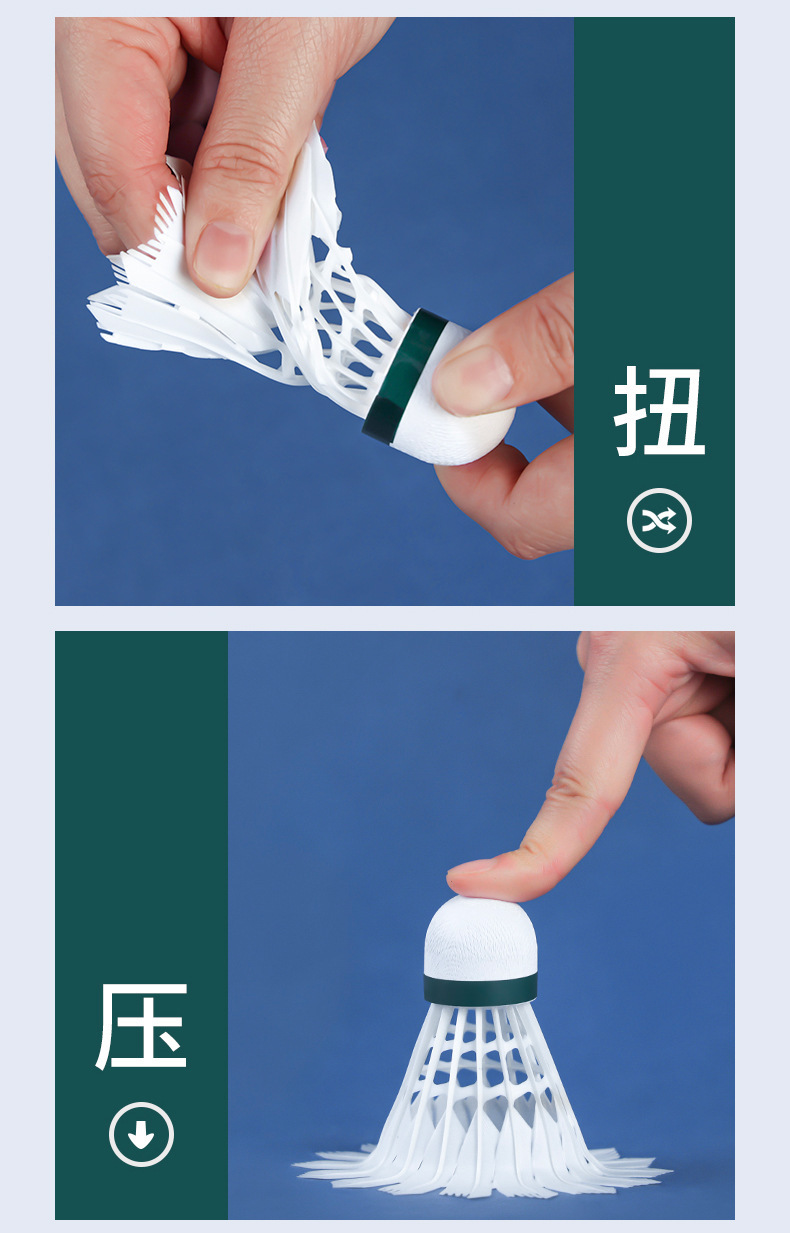 扭

压