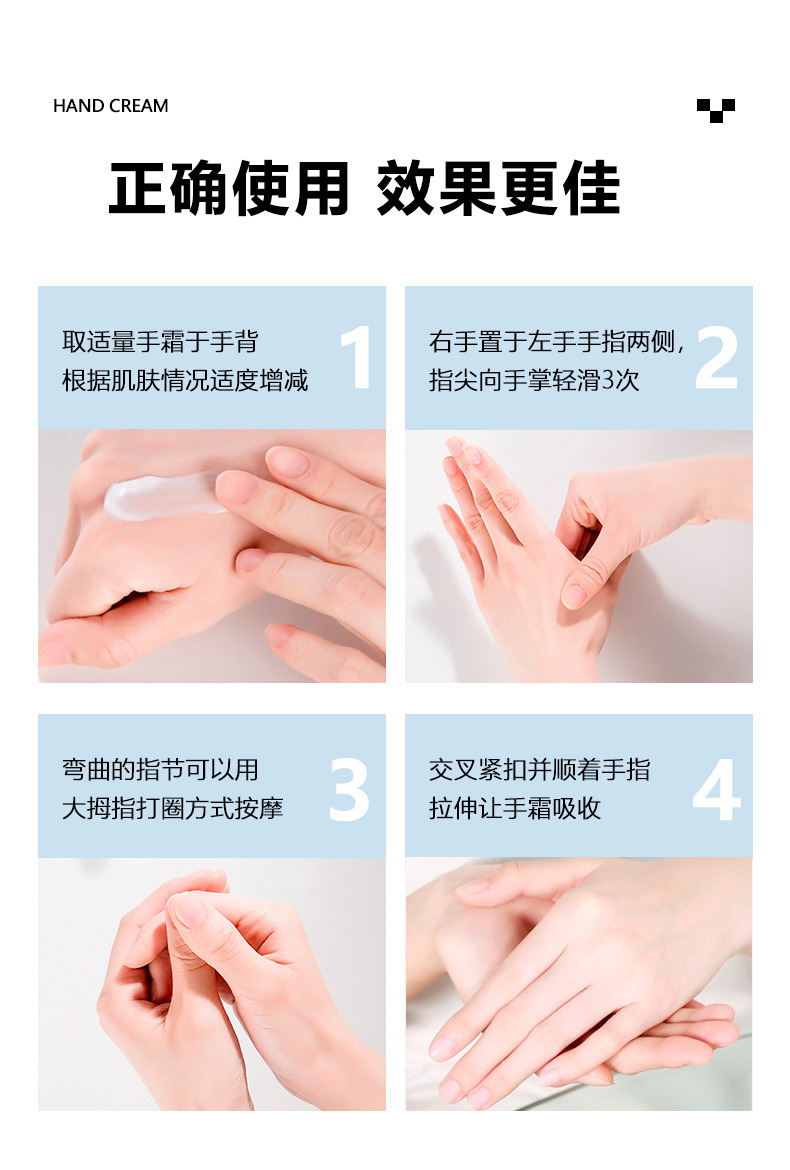 HAND CREAM

正确使用 效果更佳

取适量手霜于手背
根据肌肤情况适度增减
1

右手置于左手手指两侧，
指尖向手掌轻滑3次
2

弯曲的指节可以用
大拇指打圈方式按摩
3

交叉紧扣并顺着手指
拉伸让手霜吸收
4