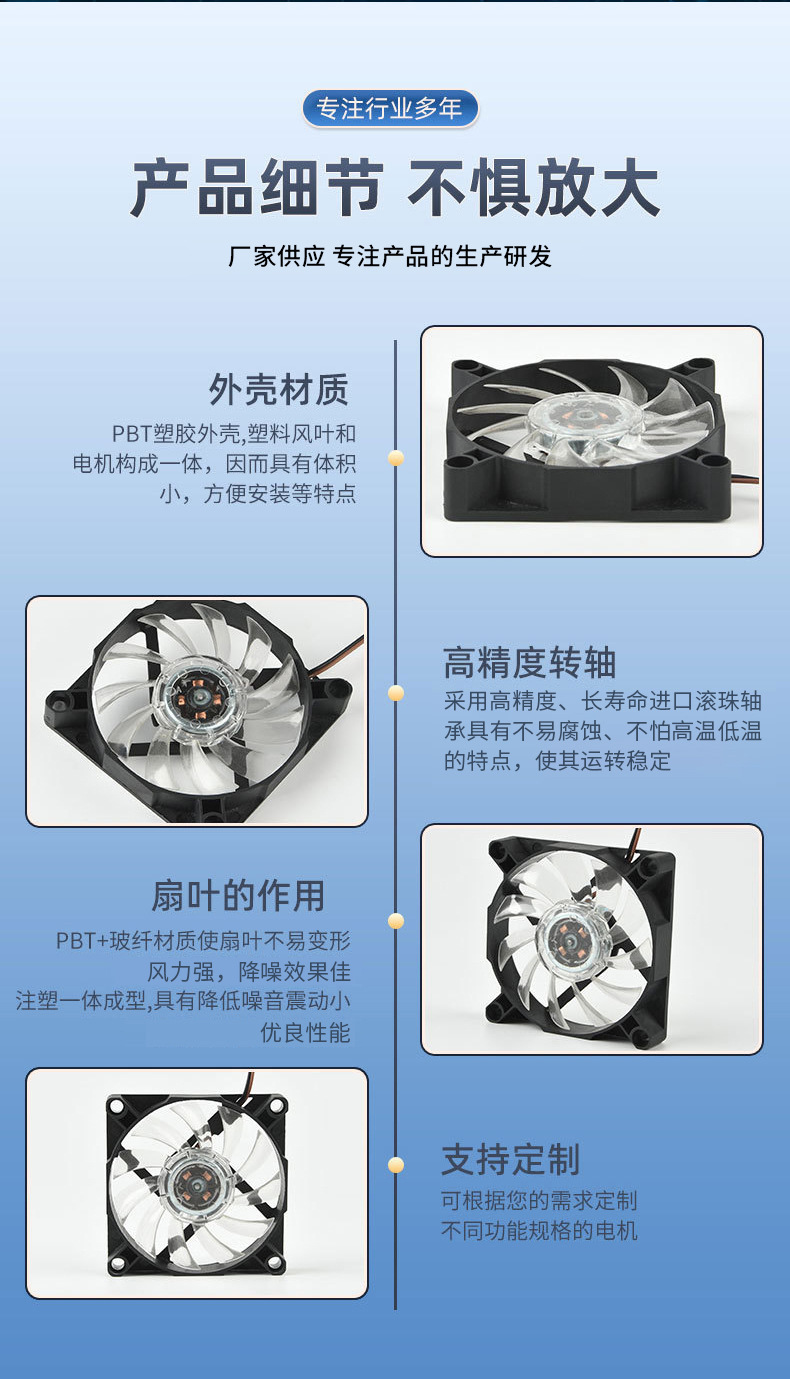 专注行业多年

产品细节 不惧放大

厂家供应 专注产品的生产研发

外壳材质

PBT塑胶外壳,塑料风叶和电机构成一体，因而具有体积小，方便安装等特点

高精度转轴

采用高精度、长寿命进口滚珠轴承具有不易腐蚀、不怕高温低温的特点，使其运转稳定

扇叶的作用

PBT+玻纤材质使扇叶不易变形
风力强，降噪效果佳
注塑一体成型,具有降低噪音震动小
优良性能

支持定制

可根据您的需求定制
不同功能规格的电机