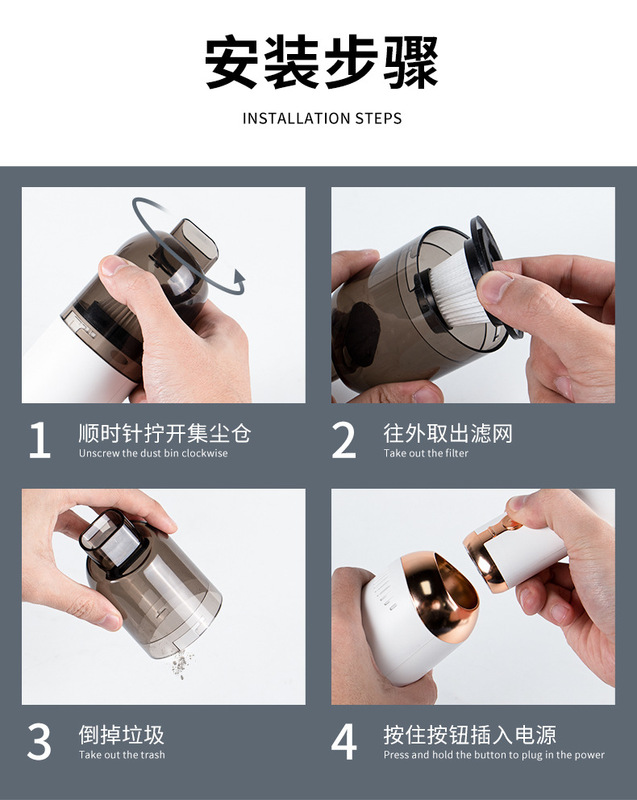 安装步骤

INSTALLATION STEPS

1 顺时针拧开集尘仓
Unscrew the dust bin clockwise

2 往外取出滤网
Take out the filter

3 倒掉垃圾
Take out the trash

4 按住按钮插入电源
Press and hold the button to plug in the power