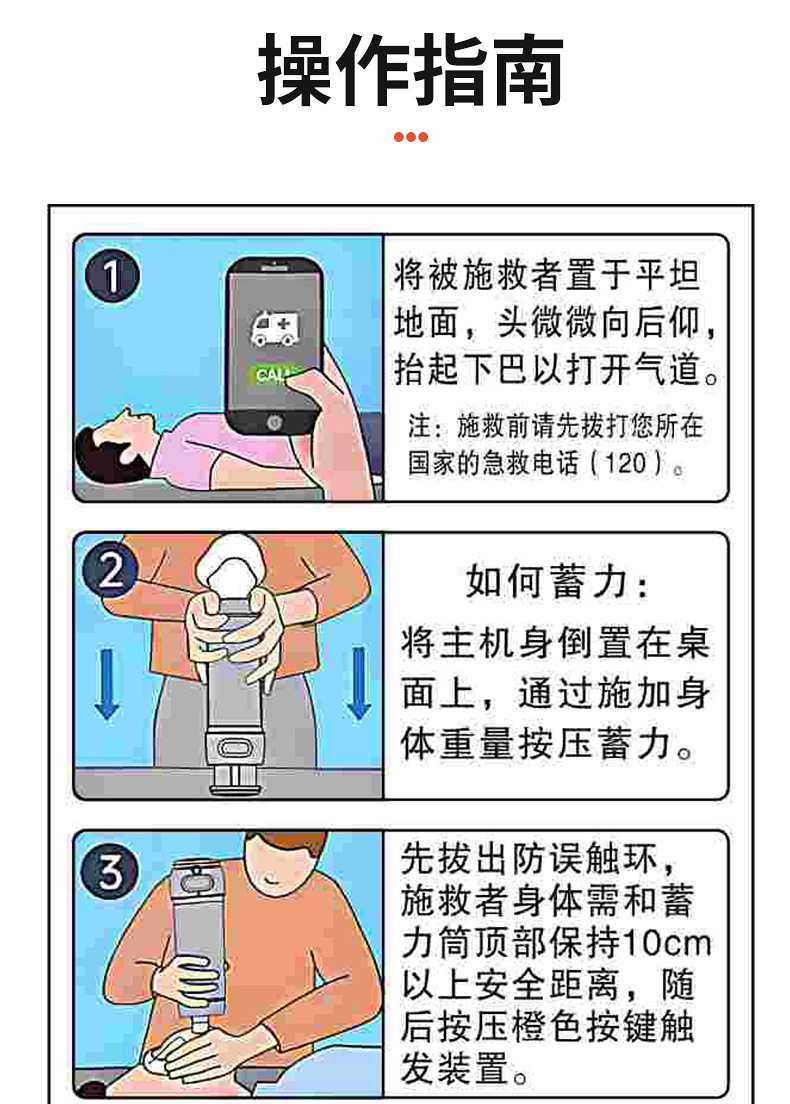 操作指南

1

CALL

将被施救者置于平坦地面，头微微向后仰，抬起下巴以打开气道。

注：施救前请先拨打您所在国家的急救电话（120）。

2

如何蓄力：

将主机身倒置在桌面上，通过施加身体重量按压蓄力。

3

先拔出防误触环，施救者身体需和蓄力筒顶部保持10cm以上安全距离，随后按压橙色按键触发装置。