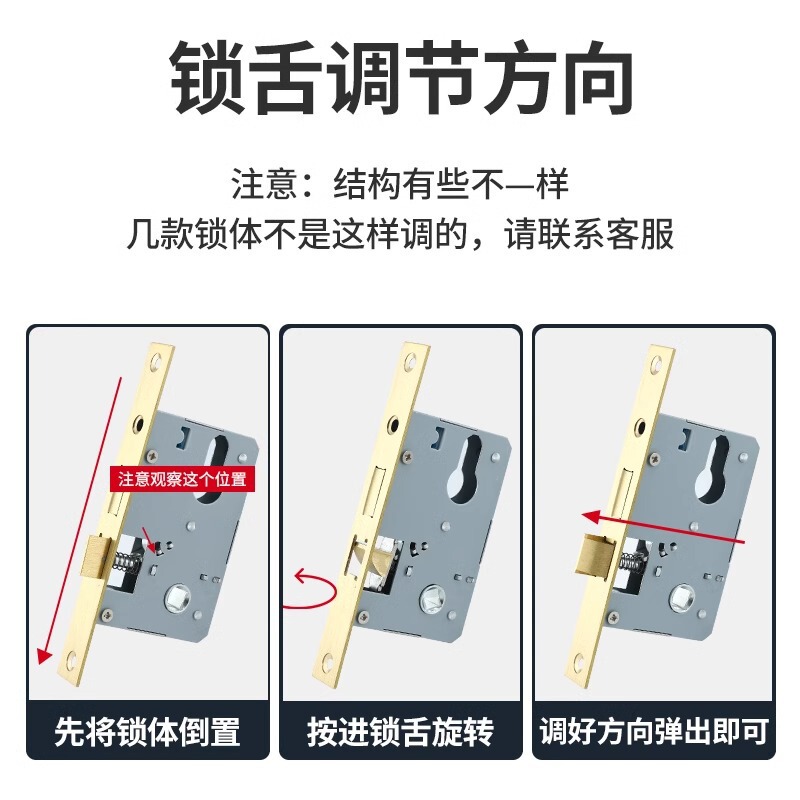 锁舌调节方向

注意：结构有些不一样
几款锁体不是这样调的，请联系客服

注意观察这个位置

先将锁体倒置

按进锁舌旋转

调好方向弹出即可