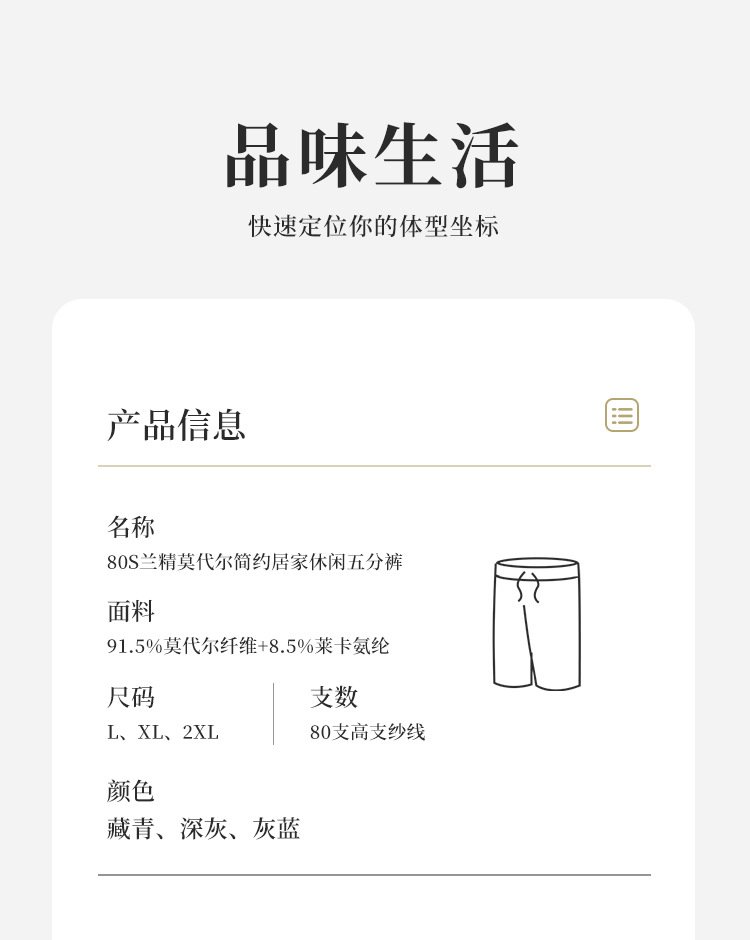 品味生活

快速定位你的体型坐标

产品信息

名称
80S兰精莫代尔简约居家休闲五分裤

面料
91.5%莫代尔纤维+8.5%莱卡氨纶

尺码
L、XL、2XL

支数
80支高支纱线

颜色
藏青、深灰、灰蓝