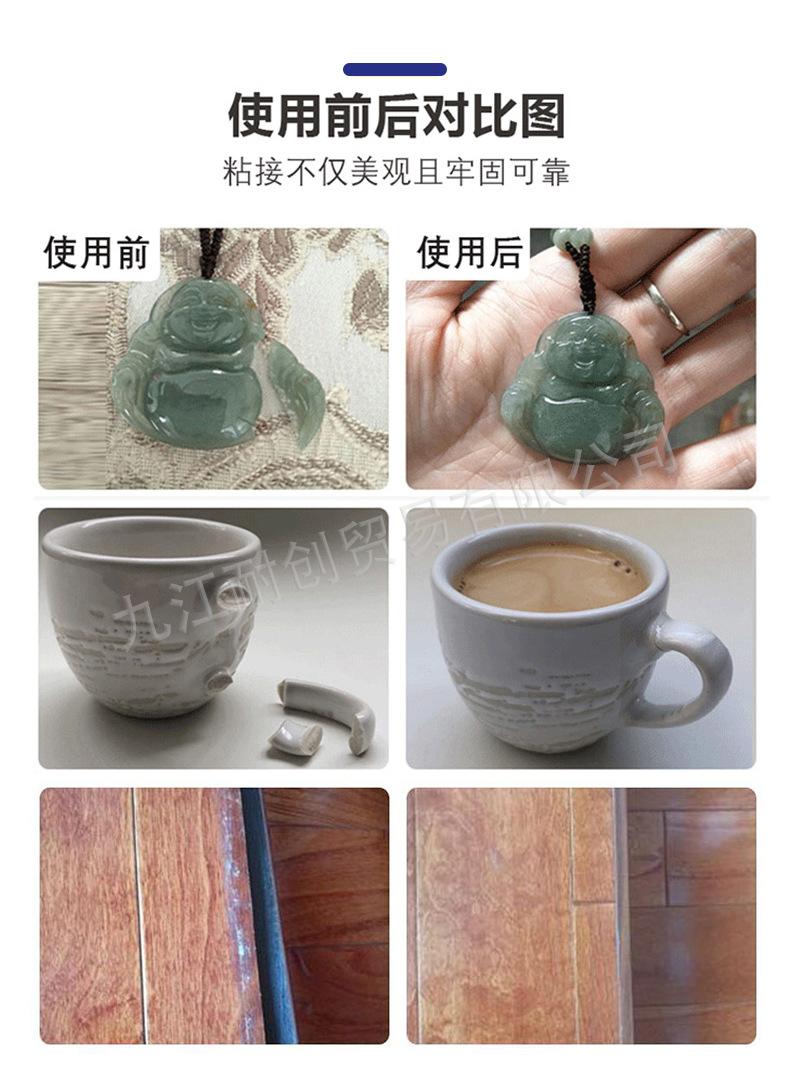 使用前后对比图

粘接不仅美观且牢固可靠

使用前

使用后

九江耐创贸易有限公司