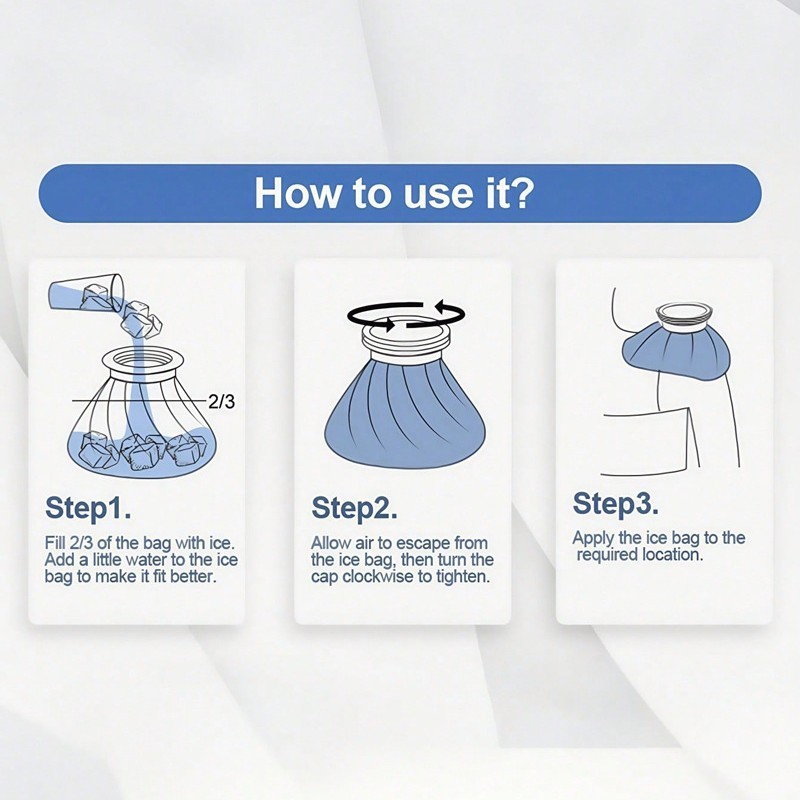 How to use it?

2/3

Step1.

Fill 2/3 of the bag with ice. Add a little water to the ice bag to make it fit better.

Step2.

Allow air to escape from the ice bag, then turn the cap clockwise to tighten.

Step3.

Apply the ice bag to the required location.