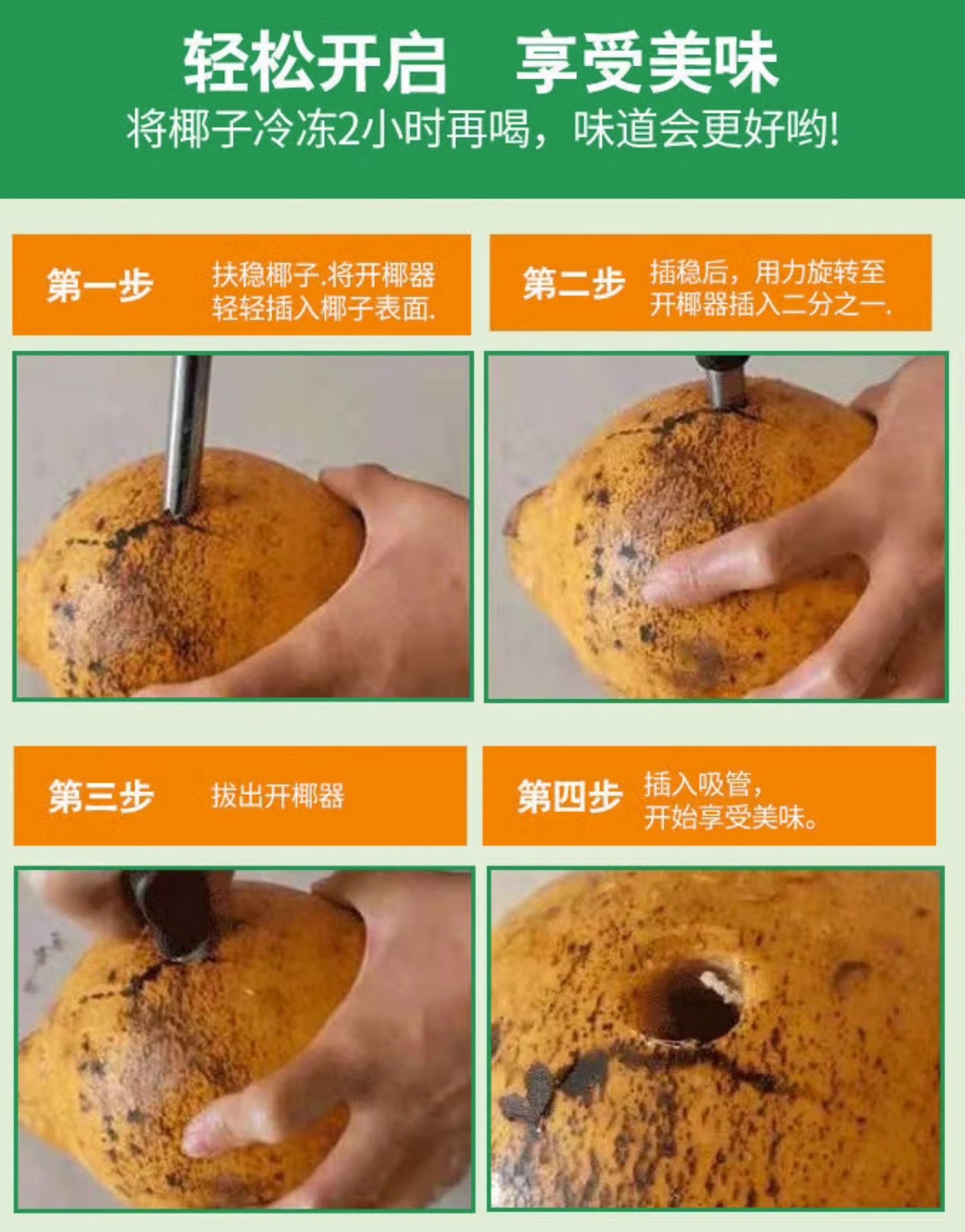 轻松开启　享受美味
将椰子冷冻2小时再喝，味道会更好哟!

第一步　扶稳椰子.将开椰器轻轻插入椰子表面.

第二步　插稳后，用力旋转至开椰器插入二分之一.

第三步　拔出开椰器

第四步　插入吸管，开始享受美味。