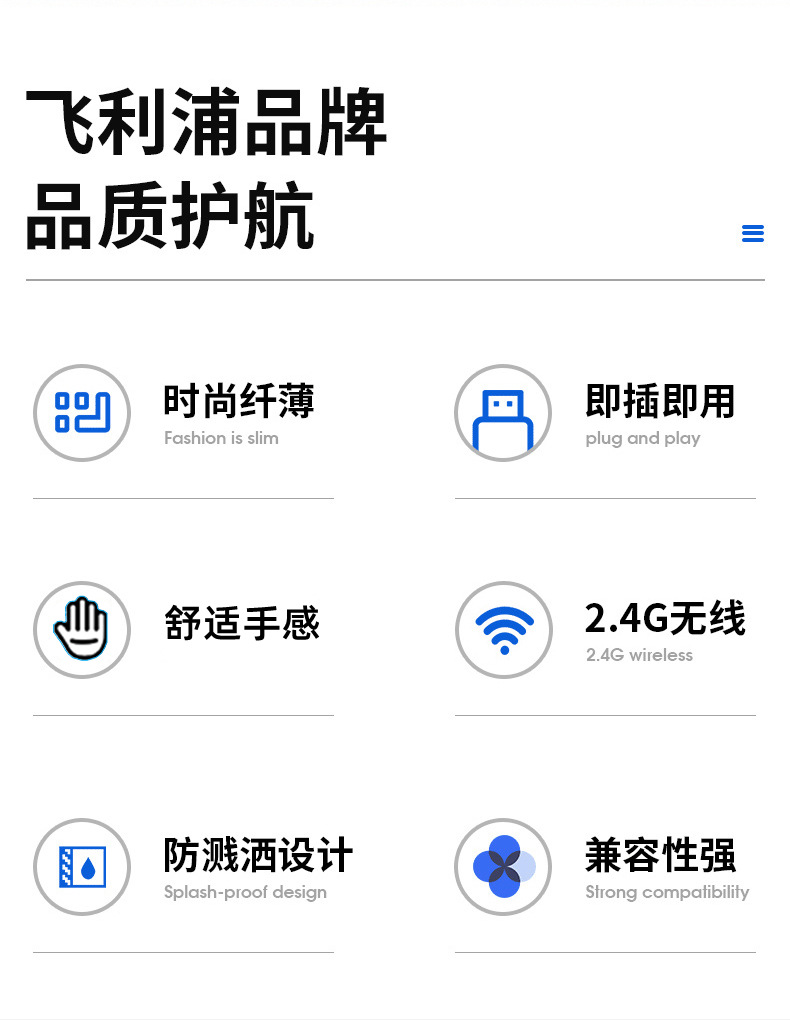 飞利浦品牌
品质护航

时尚纤薄
Fashion is slim

即插即用
plug and play

舒适手感

2.4G无线
2.4G wireless

防溅洒设计
Splash-proof design

兼容性强
Strong compatibility