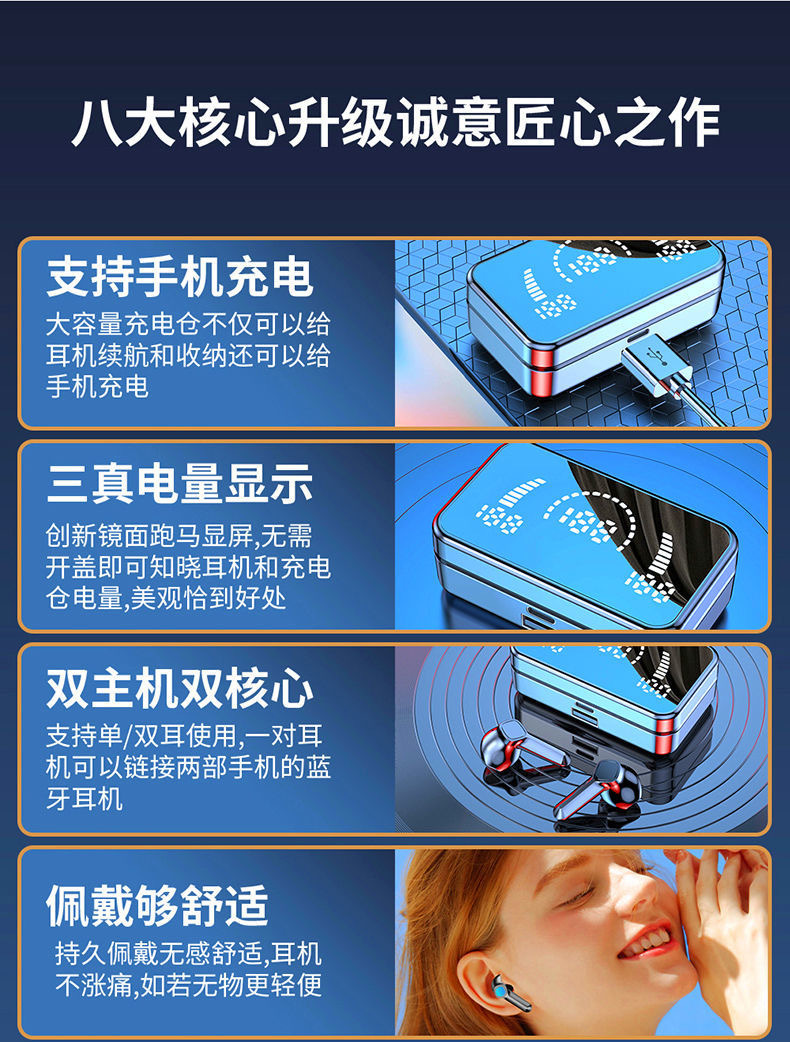 八大核心升级诚意匠心之作

支持手机充电

大容量充电仓不仅可以给耳机续航和收纳还可以给手机充电

三真电量显示

创新镜面跑马显屏,无需开盖即可知晓耳机和充电仓电量,美观恰到好处

双主机双核心

支持单/双耳使用,一对耳机可以链接两部手机的蓝牙耳机

佩戴够舒适

持久佩戴无感舒适,耳机不涨痛,如若无物更轻便