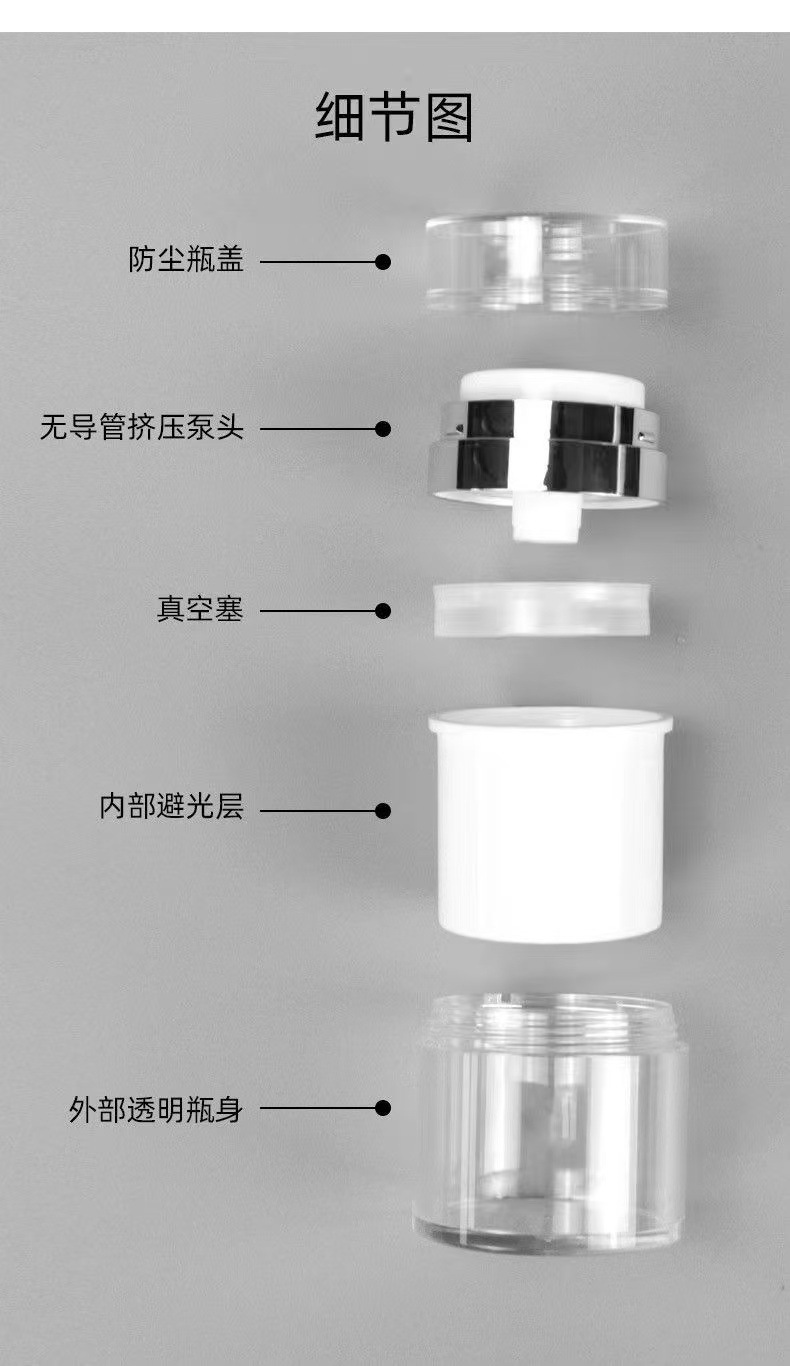 细节图

防尘瓶盖

无导管挤压泵头

真空塞

内部避光层

外部透明瓶身