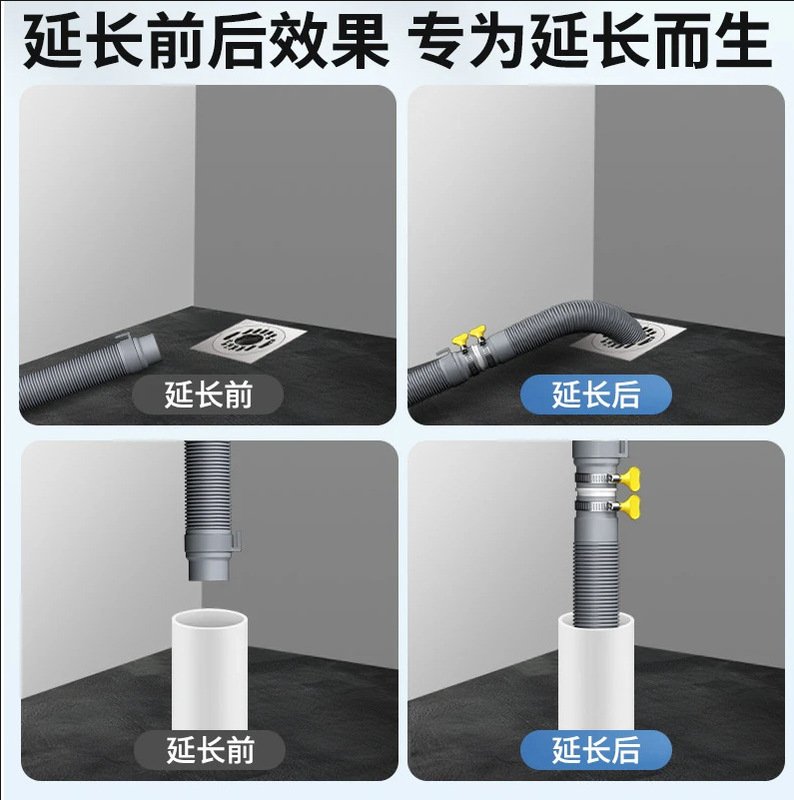 延长前后效果 专为延长而生

延长前

延长后

延长前

延长后