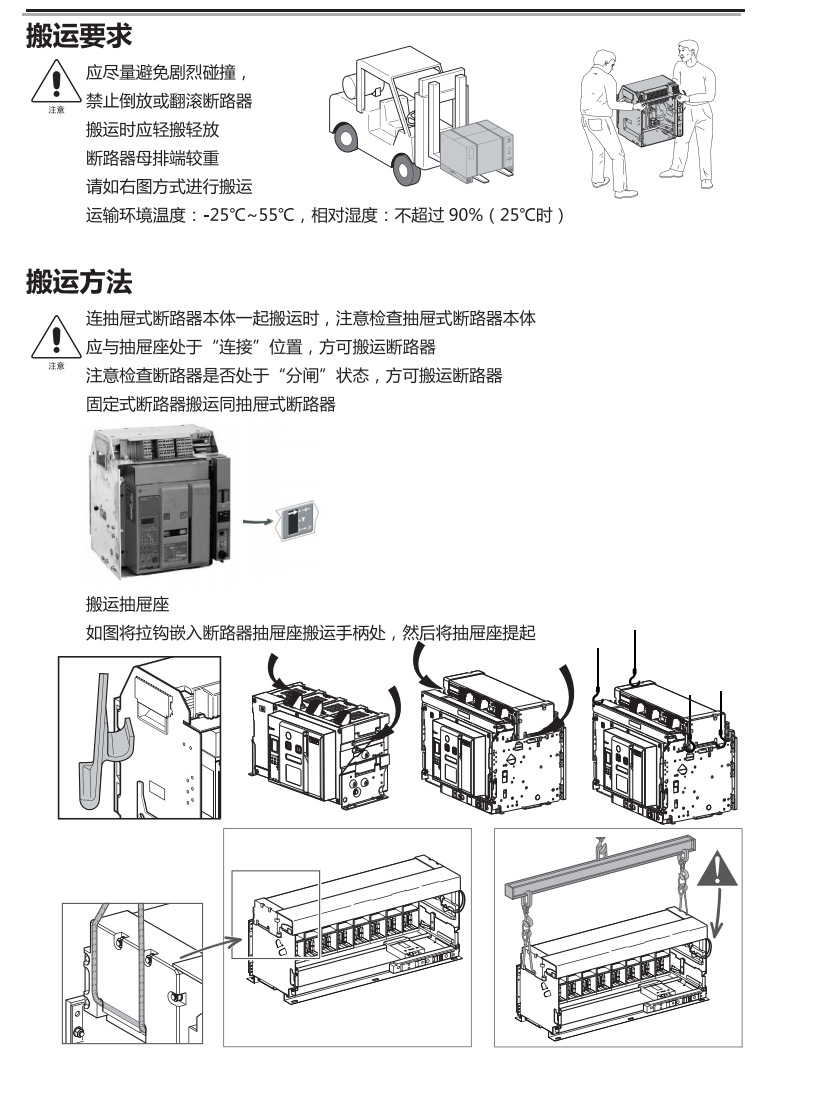 搬运要求

注意

应尽量避免剧烈碰撞，
禁止倒放或翻滚断路器
搬运时应轻搬轻放
断路器母排端较重
请如右图方式进行搬运
运输环境温度：-25℃~55℃，相对湿度：不超过 90%（25℃时）

搬运方法

注意

连抽屉式断路器本体一起搬运时，注意检查抽屉式断路器本体
应与抽屉座处于“连接”位置，方可搬运断路器
注意检查断路器是否处于“分闸”状态，方可搬运断路器
固定式断路器搬运同抽屉式断路器

搬运抽屉座
如图将拉钩嵌入断路器抽屉座搬运手柄处，然后将抽屉座提起