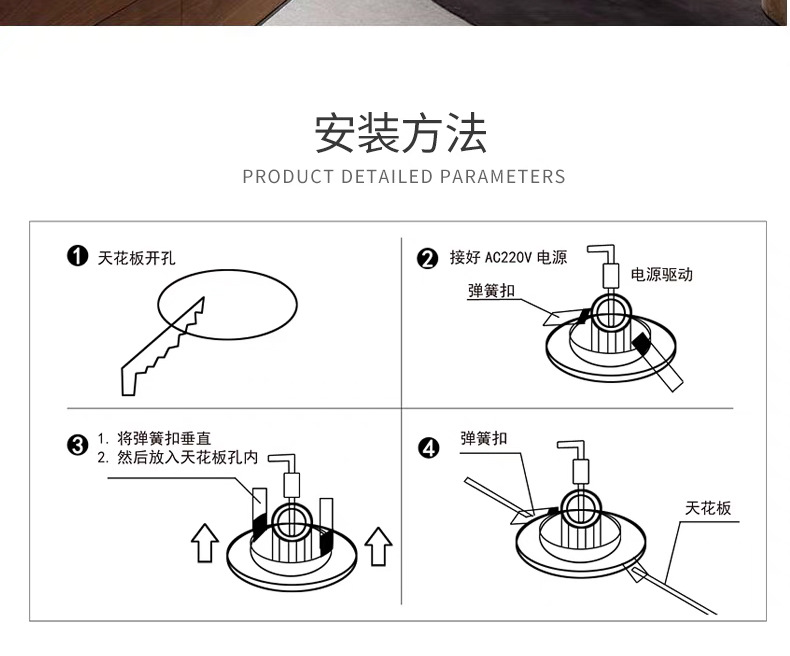 安装方法
PRODUCT DETAILED PARAMETERS

❶ 天花板开孔

❷ 接好 AC220V 电源
电源驱动
弹簧扣

❸ 1. 将弹簧扣垂直
2. 然后放入天花板孔内

❹ 弹簧扣
天花板