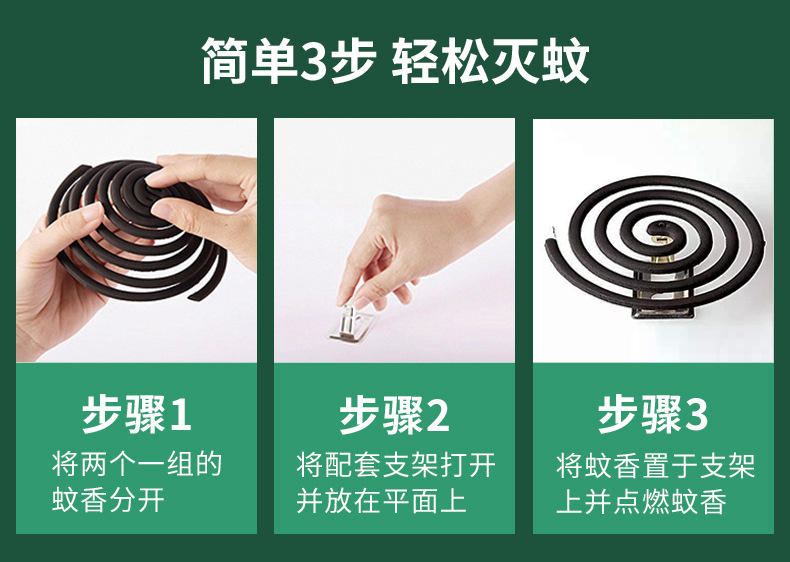 简单3步 轻松灭蚊

步骤1
将两个一组的蚊香分开

步骤2
将配套支架打开并放在平面上

步骤3
将蚊香置于支架上并点燃蚊香