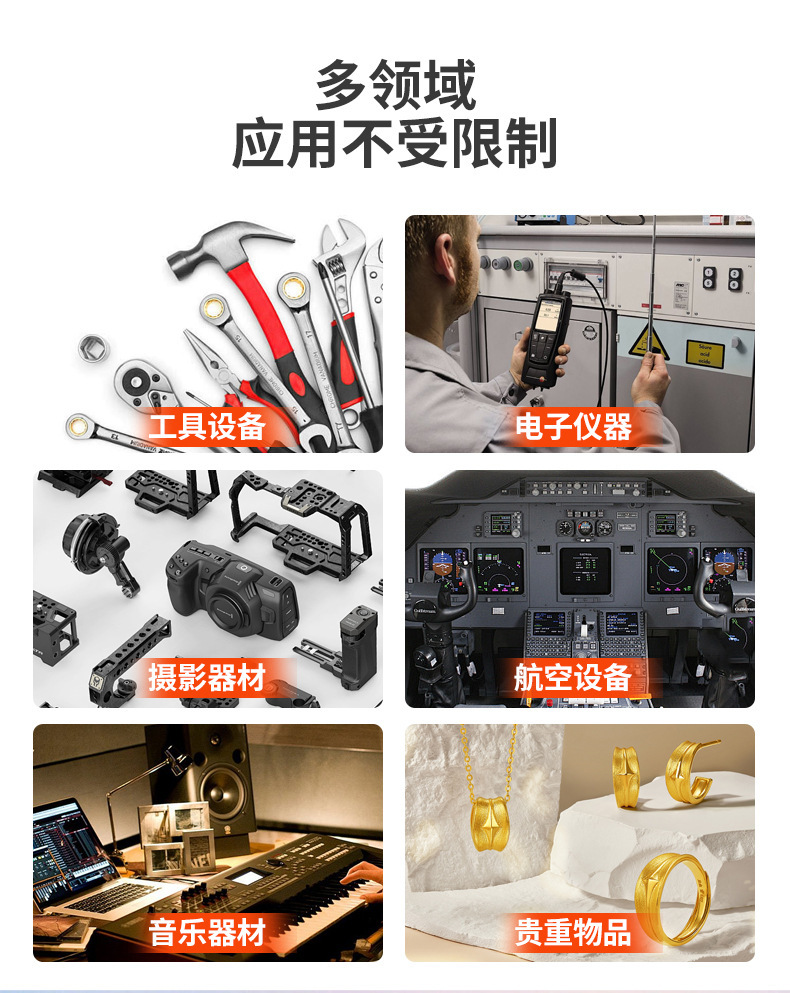 多领域
应用不受限制

工具设备

电子仪器

摄影器材

航空设备

音乐器材

贵重物品