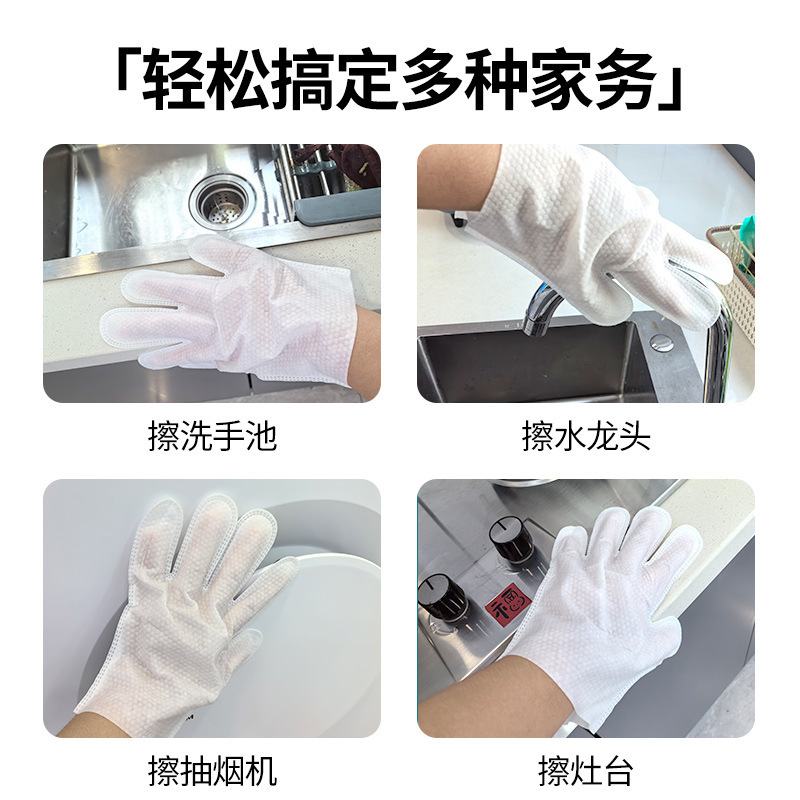 「轻松搞定多种家务」

擦洗手池

擦水龙头

擦抽烟机

擦灶台