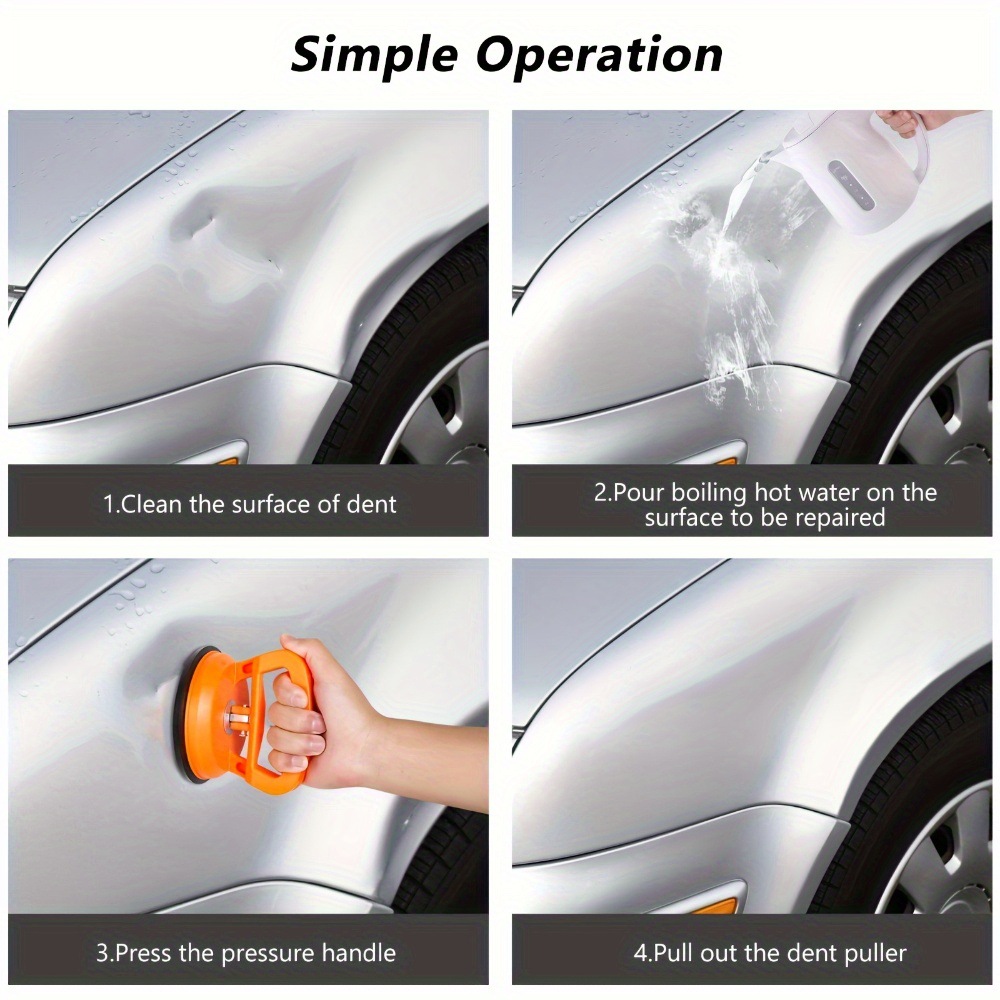 Simple Operation

1.Clean the surface of dent

2.Pour boiling hot water on the surface to be repaired

3.Press the pressure handle

4.Pull out the dent puller