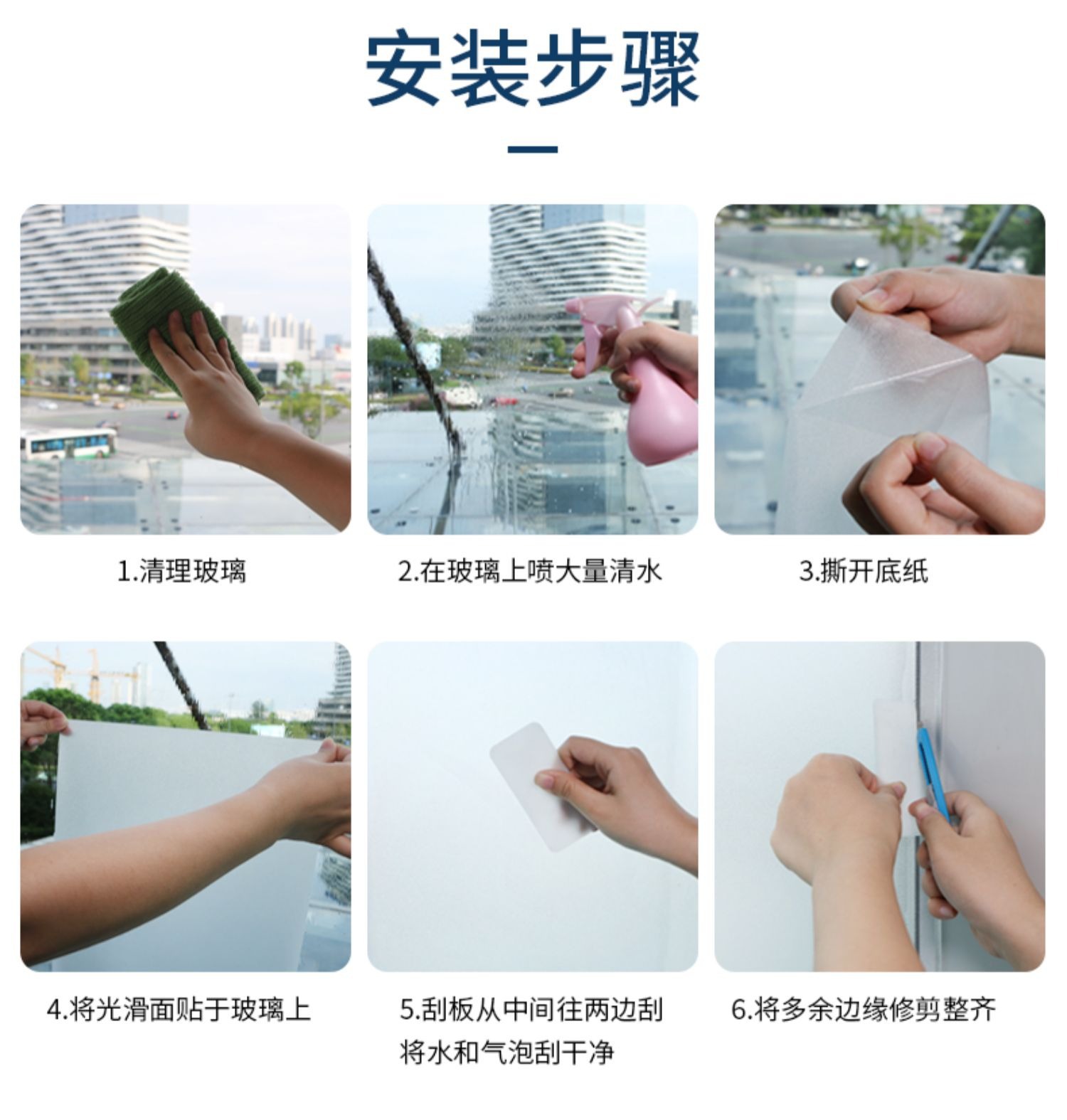 安装步骤

1.清理玻璃

2.在玻璃上喷大量清水

3.撕开底纸

4.将光滑面贴于玻璃上

5.刮板从中间往两边刮将水和气泡刮干净

6.将多余边缘修剪整齐