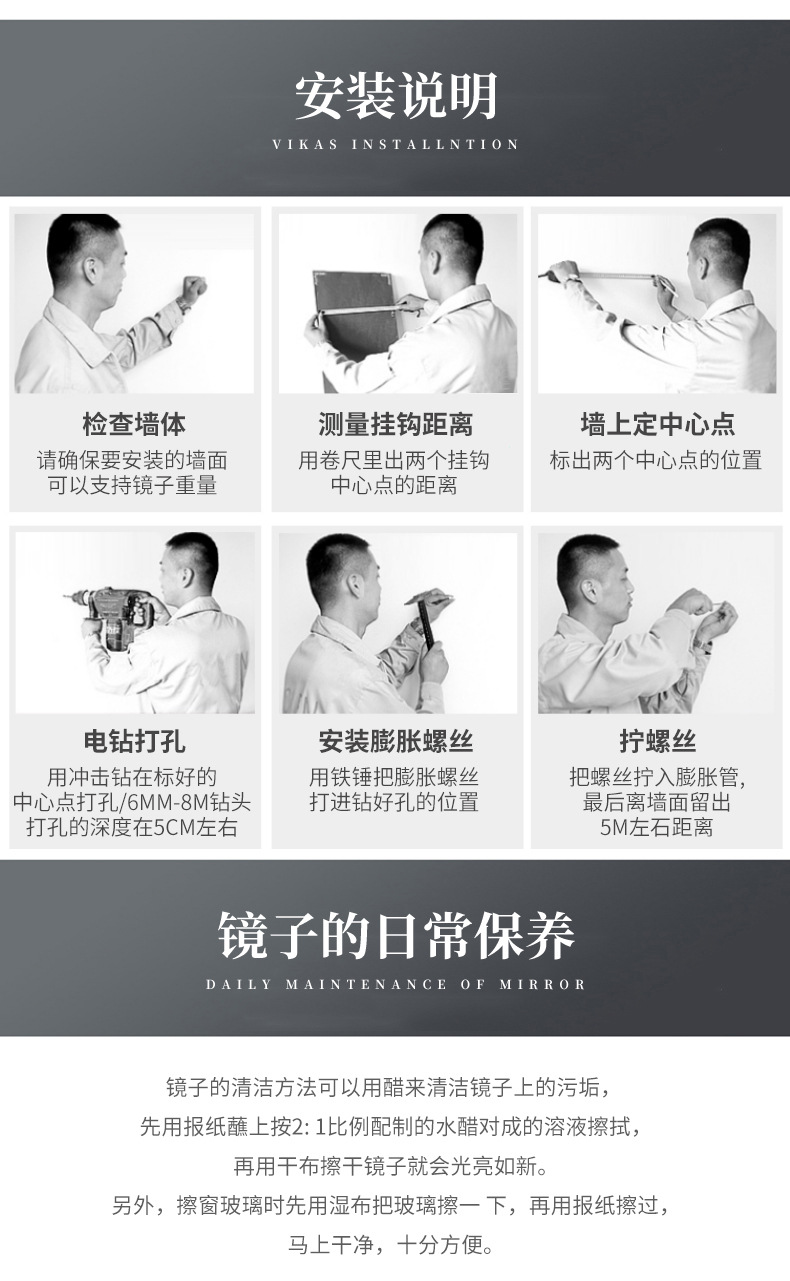 安装说明

VIKAS INSTALLNTION

检查墙体

请确保要安装的墙面可以支持镜子重量

测量挂钩距离

用卷尺里出两个挂钩中心点的距离

墙上定中心点

标出两个中心点的位置

电钻打孔

用冲击钻在标好的中心点打孔/6MM-8M钻头打孔的深度在5CM左右

安装膨胀螺丝

用铁锤把膨胀螺丝打进钻好孔的位置

拧螺丝

把螺丝拧入膨胀管，最后离墙面留出5M左石距离

镜子的日常保养

DAILY MAINTENANCE OF MIRROR

镜子的清洁方法可以用醋来清洁镜子上的污垢，

先用报纸蘸上按2: 1比例配制的水醋对成的溶液擦拭，

再用干布擦干镜子就会光亮如新。

另外，擦窗玻璃时先用湿布把玻璃擦一下，再用报纸擦过，

马上干净，十分方便。