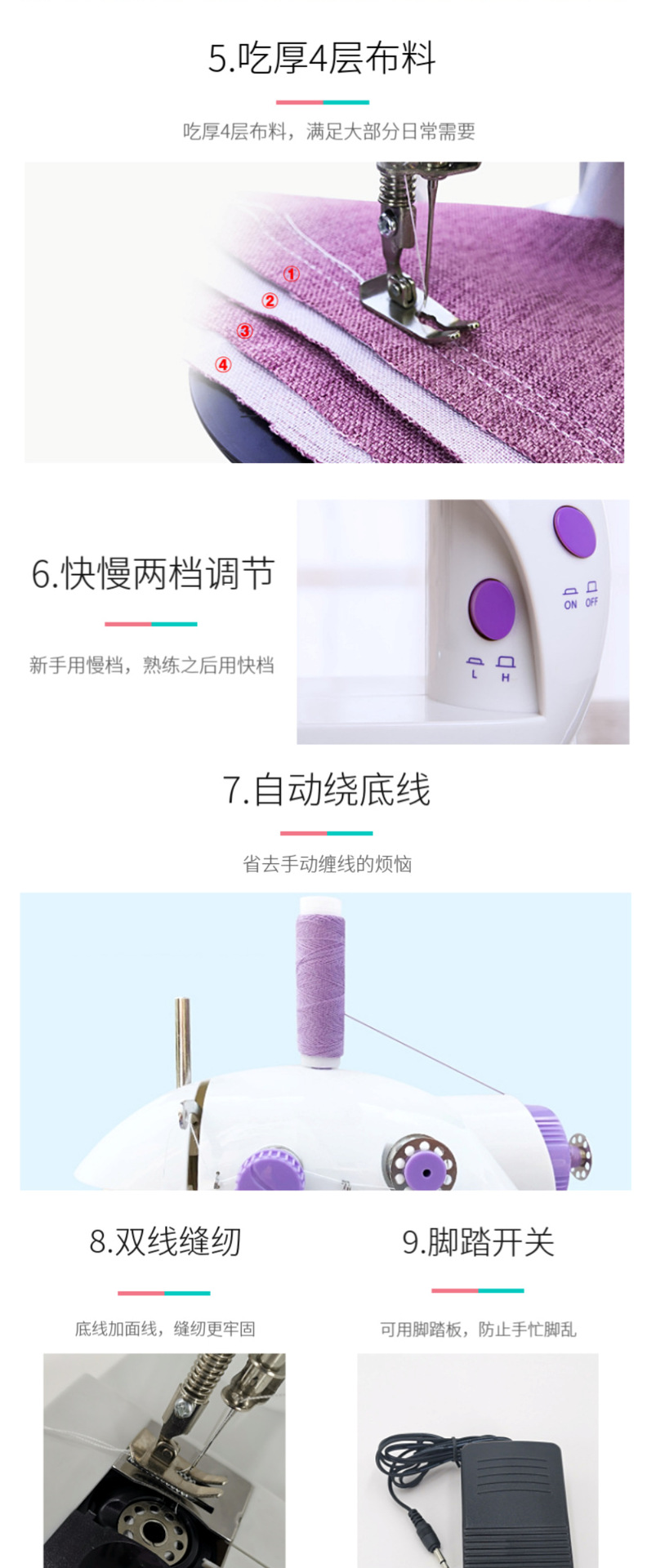 5.吃厚4层布料

吃厚4层布料，满足大部分日常需要

①
②
③
④

6.快慢两档调节

新手用慢档，熟练之后用快档

ON OFF

L H

7.自动绕底线

省去手动缠线的烦恼

8.双线缝纫

底线加面线，缝纫更牢固

9.脚踏开关

可用脚踏板，防止手忙脚乱