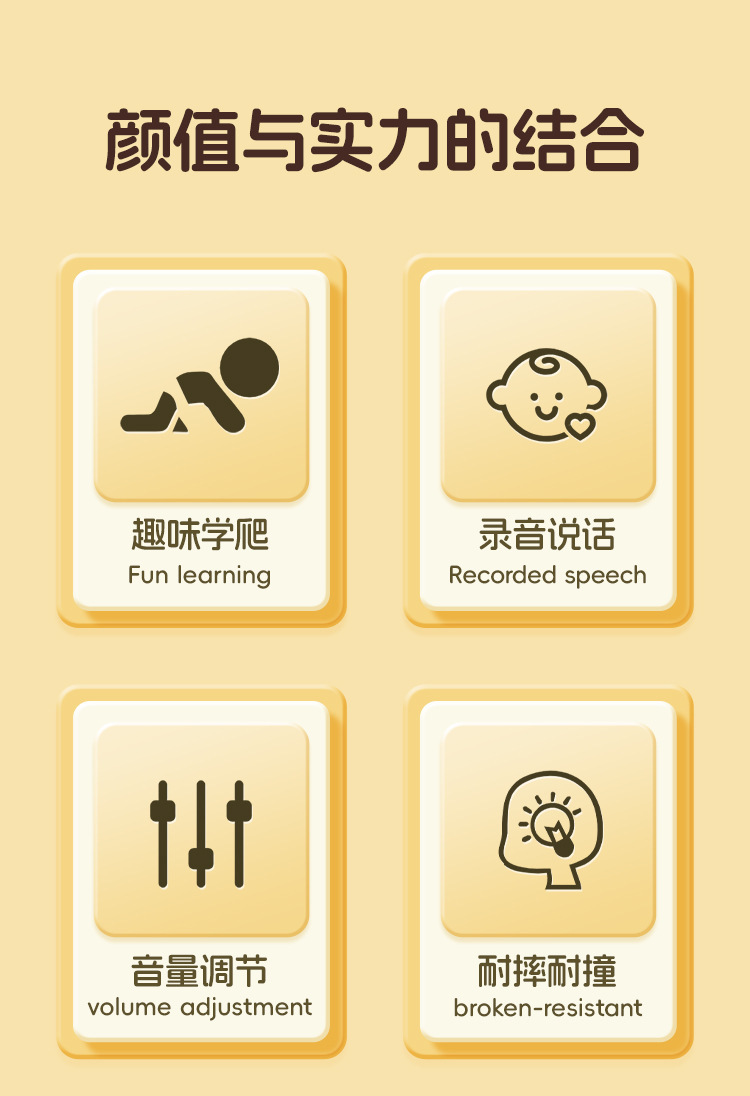 颜值与实力的结合

趣味学爬
Fun learning

录音说话
Recorded speech

音量调节
volume adjustment

耐摔耐撞
broken-resistant