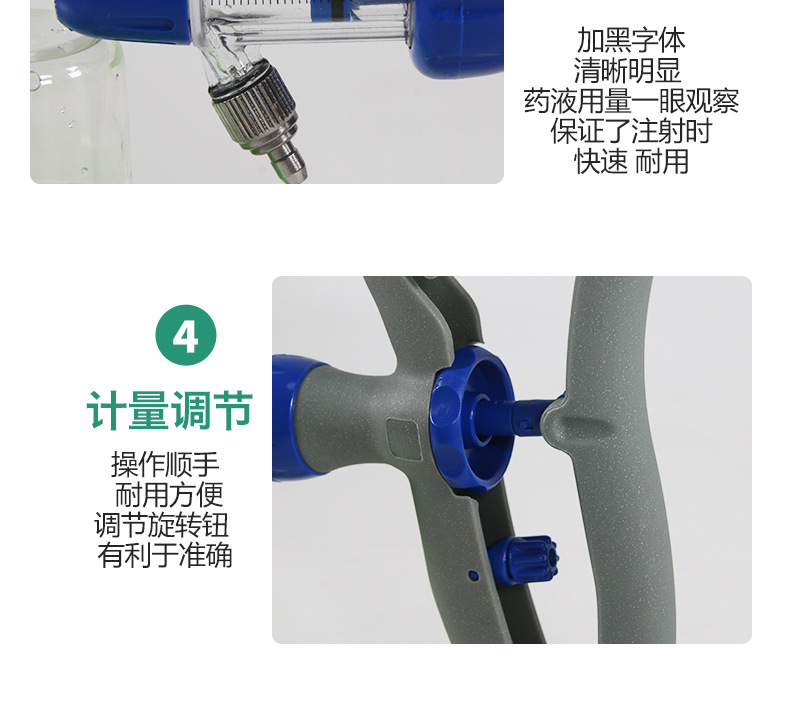 加黑字体
清晰明显
药液用量一眼观察
保证了注射时
快速 耐用

4

计量调节

操作顺手
耐用方便
调节旋转钮
有利于准确