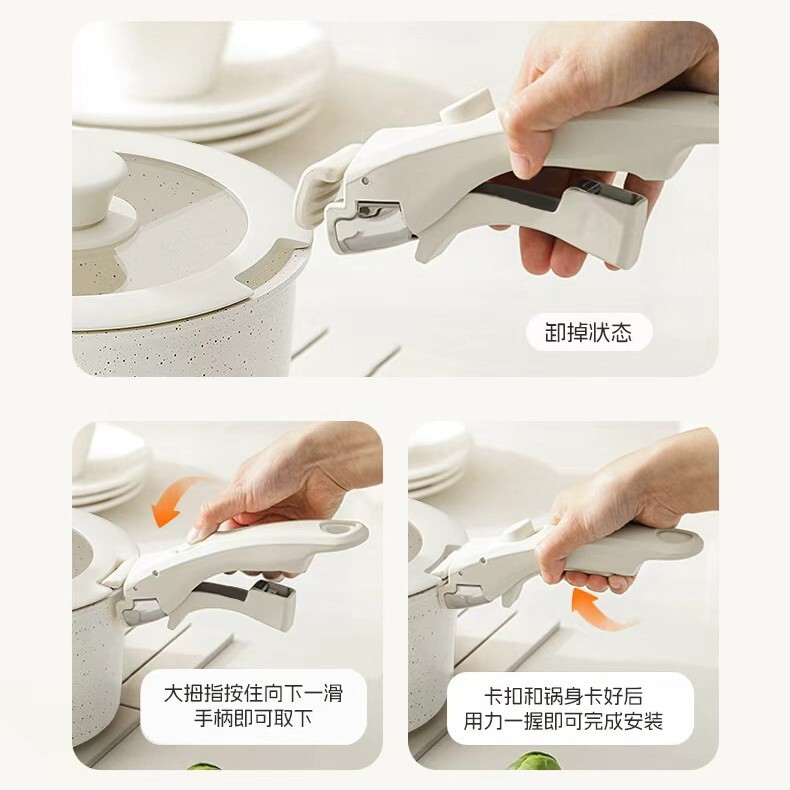 卸掉状态

大拇指按住向下一滑
手柄即可取下

卡扣和锅身卡好后
用力一握即可完成安装