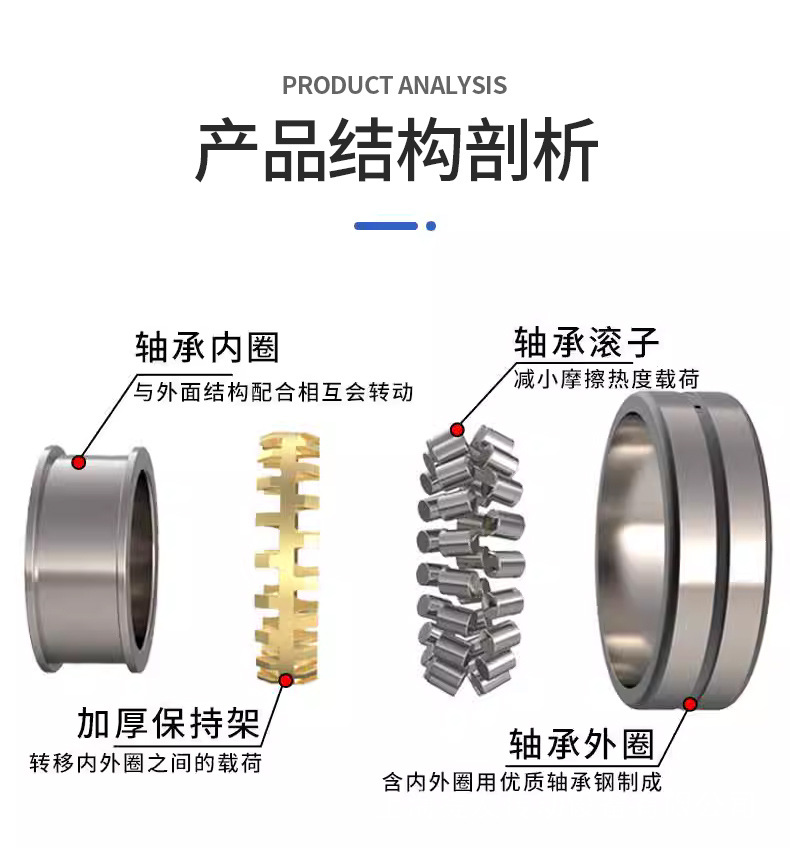 PRODUCT ANALYSIS

产品结构剖析

轴承内圈
与外面结构配合相互会转动

轴承滚子
减小摩擦热度载荷

加厚保持架
转移内外圈之间的载荷

轴承外圈
含内外圈用优质轴承钢制成