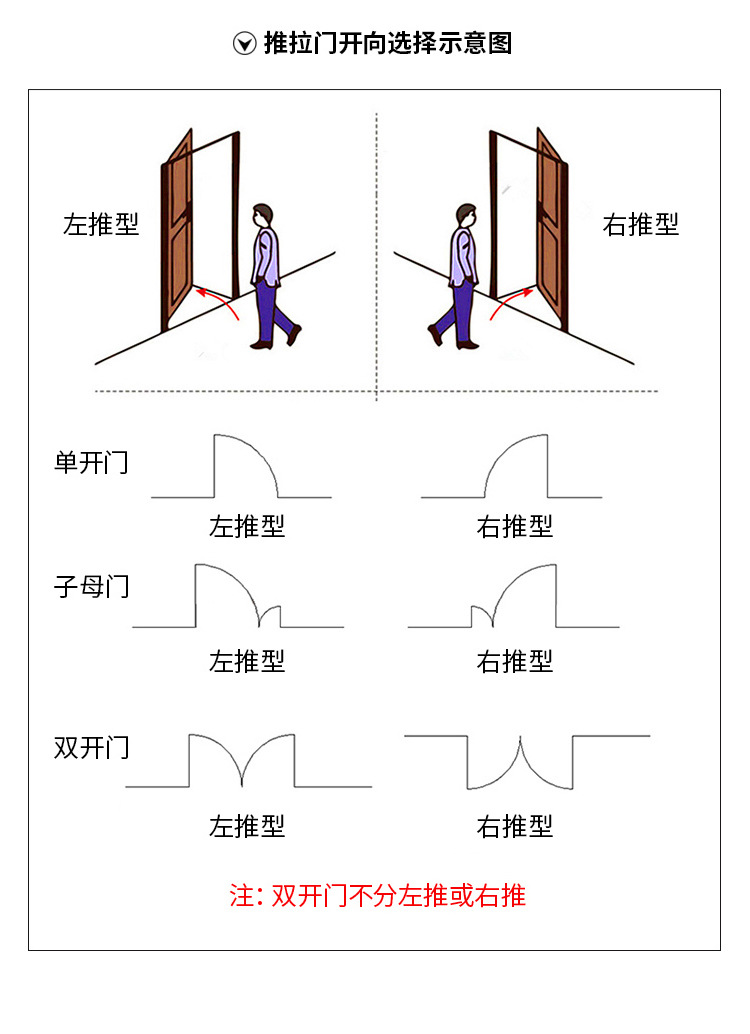 推拉门开向选择示意图

左推型

右推型

单开门

左推型

右推型

子母门

左推型

右推型

双开门

左推型

右推型

注: 双开门不分左推或右推