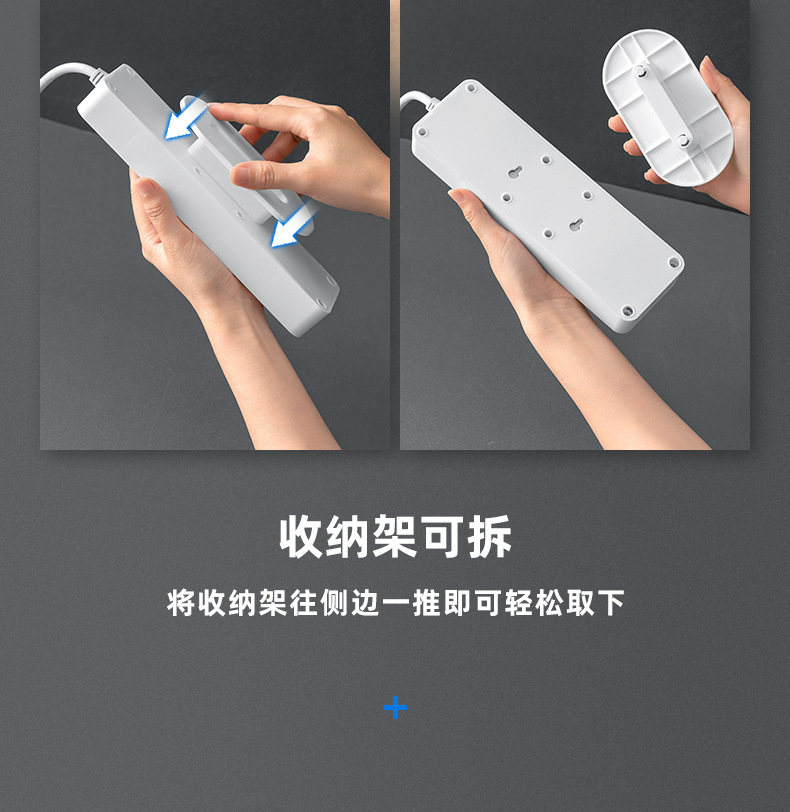 收纳架可拆

将收纳架往侧边一推即可轻松取下

+